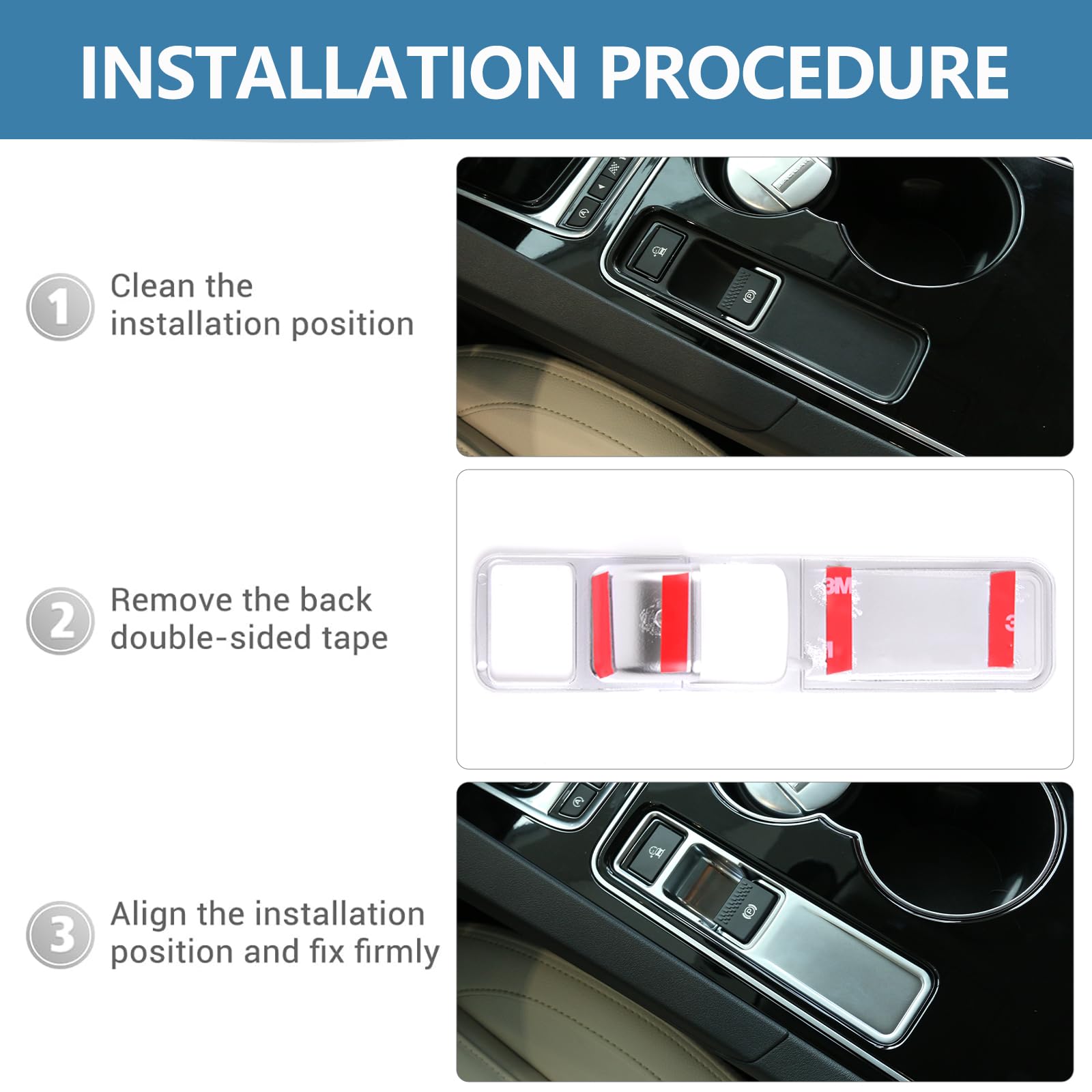 INSTALLATION PROCEDURE

1 Clean the installation position

2 Remove the back double-sided tape

3M

3 Align the installation position and fix firmly