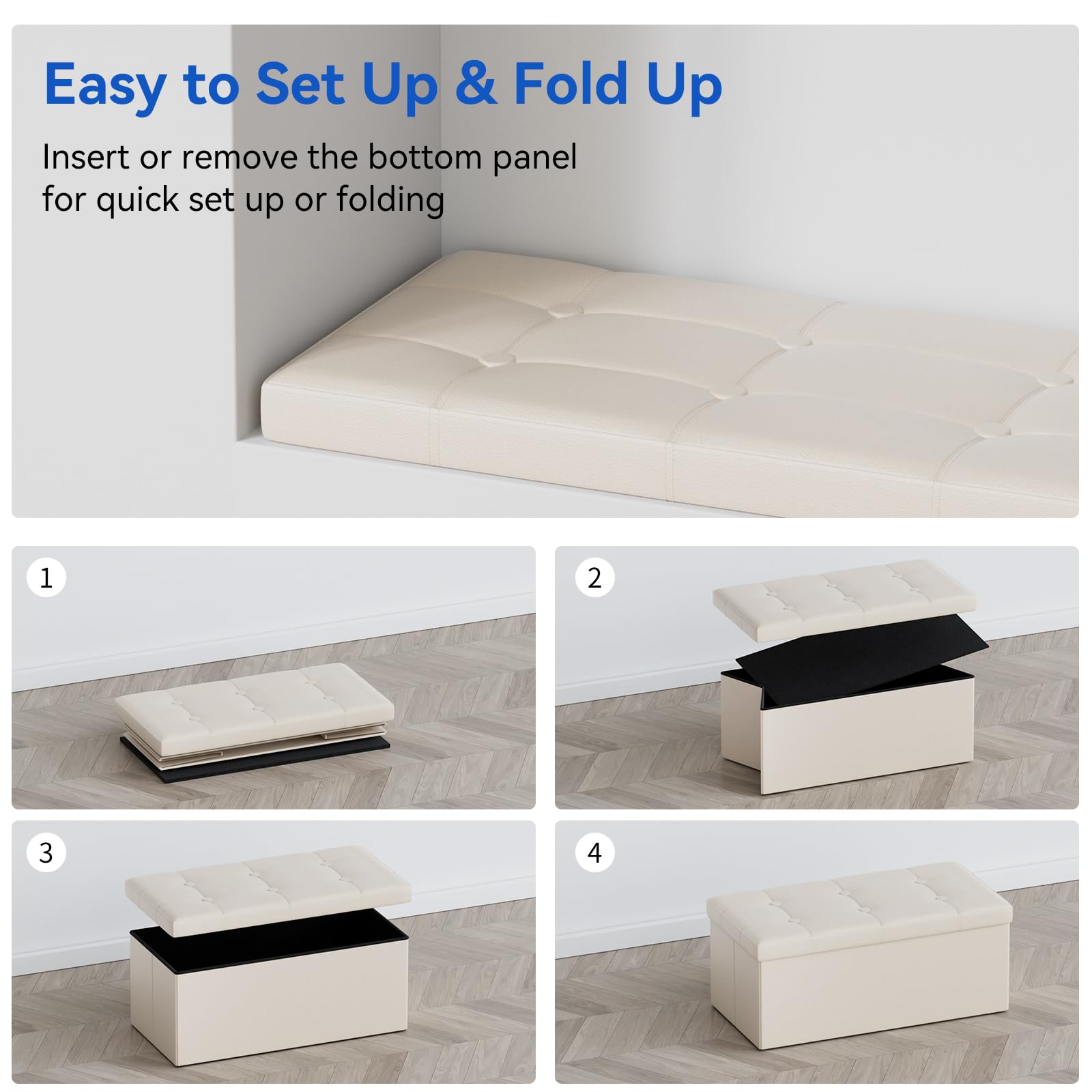 Easy to Set Up & Fold Up

Insert or remove the bottom panel for quick set up or folding

1

2

3

4