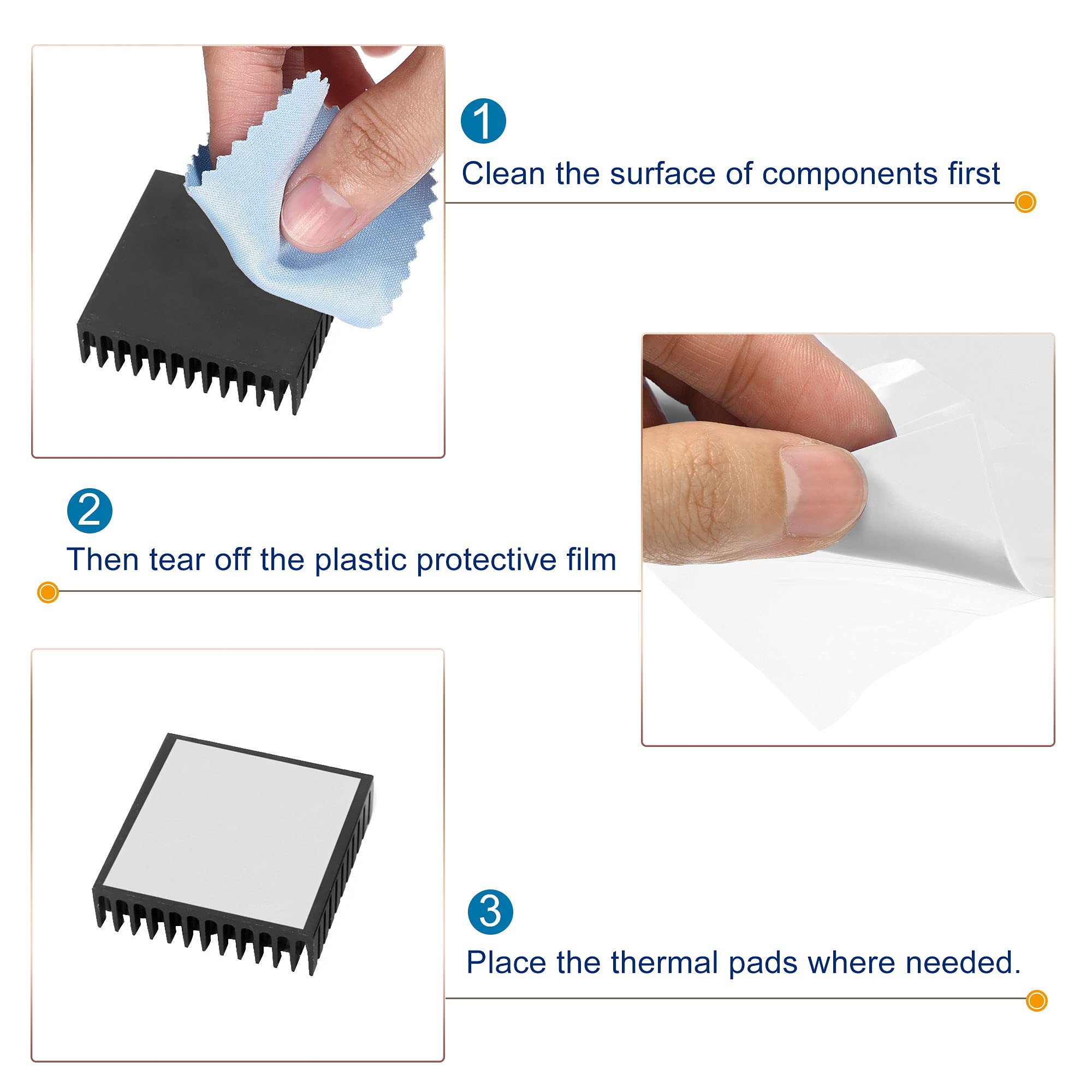 1
Clean the surface of components first

2
Then tear off the plastic protective film

3
Place the thermal pads where needed.