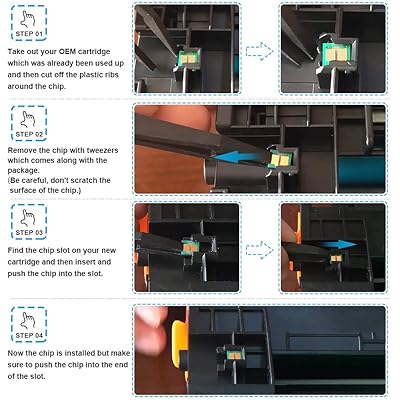 STEP 01

Take out your OEM cartridge which was already been used up and then cut off the plastic ribs around the chip.

STEP 02

Remove the chip with tweezers which comes along with the package.
(Be careful, don't scratch the surface of the chip.)

STEP 03

Find the chip slot on your new cartridge and then insert and push the chip into the slot.

STEP 04

Now the chip is installed but make sure to push the chip into the end of the slot.