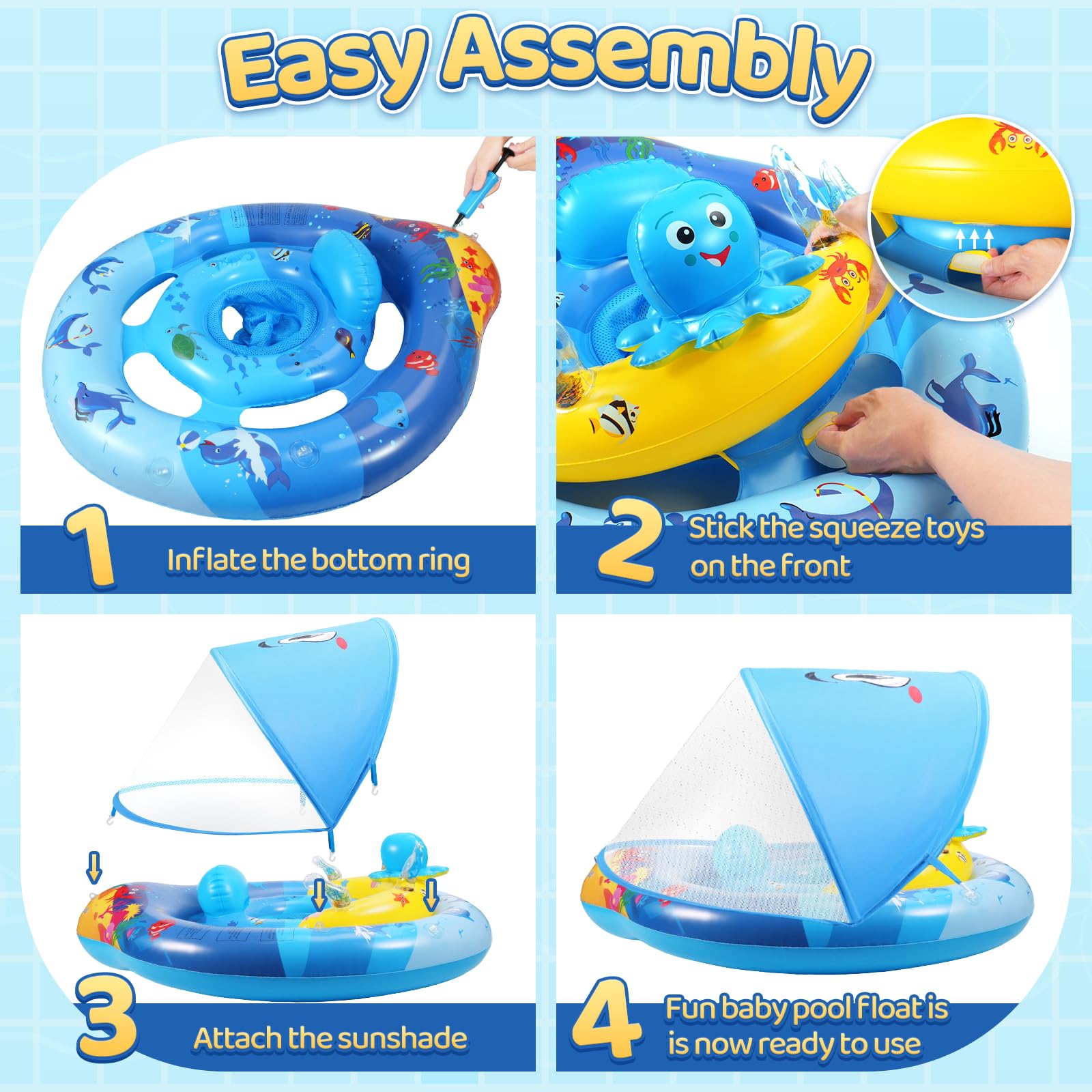 Easy Assembly

1 Inflate the bottom ring

2 Stick the squeeze toys on the front

3 Attach the sunshade

4 Fun baby pool float is is now ready to use