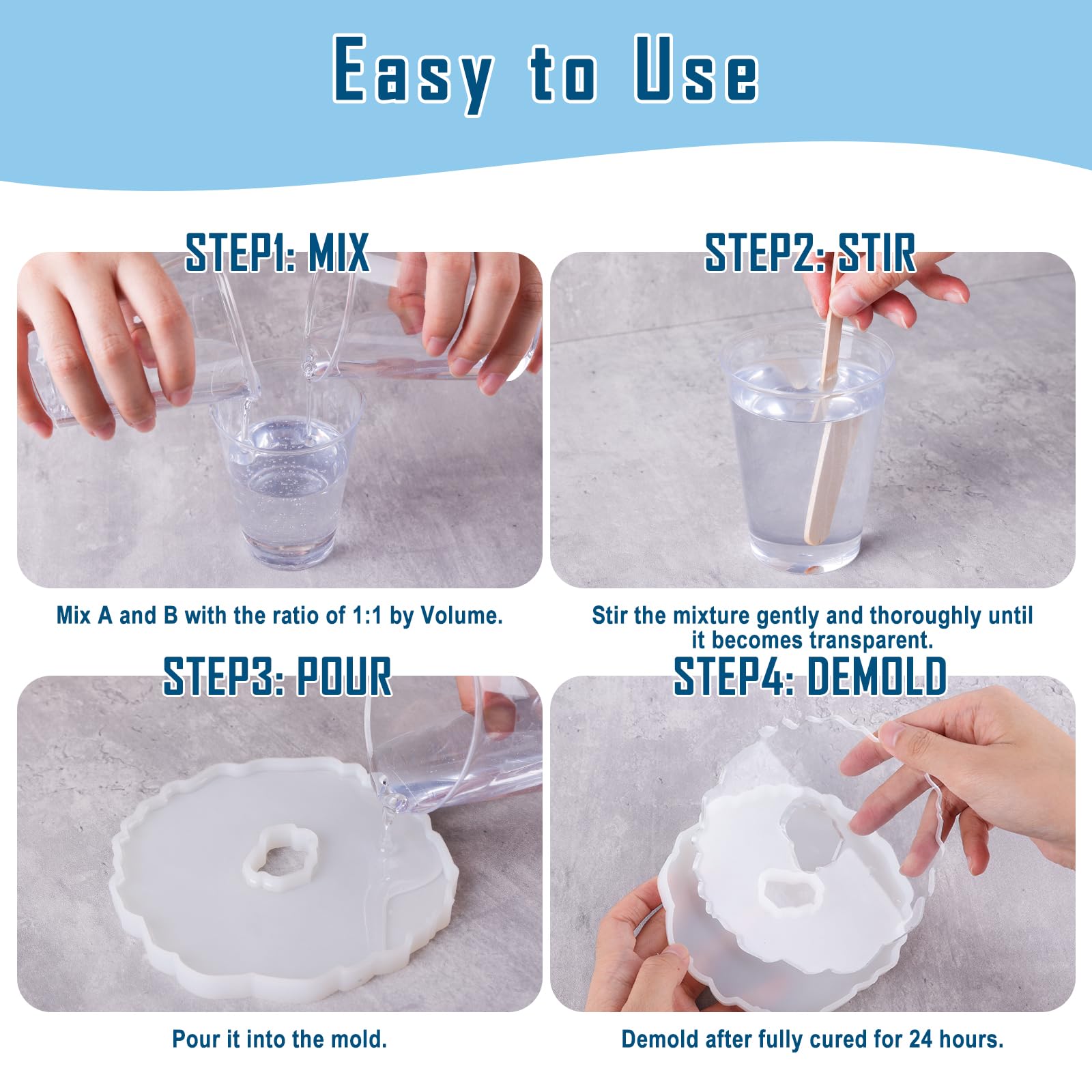 Easy to Use

STEP1: MIX

Mix A and B with the ratio of 1:1 by Volume.

STEP2: STIR

Stir the mixture gently and thoroughly until it becomes transparent.

STEP3: POUR

Pour it into the mold.

STEP4: DEMOLD

Demold after fully cured for 24 hours.