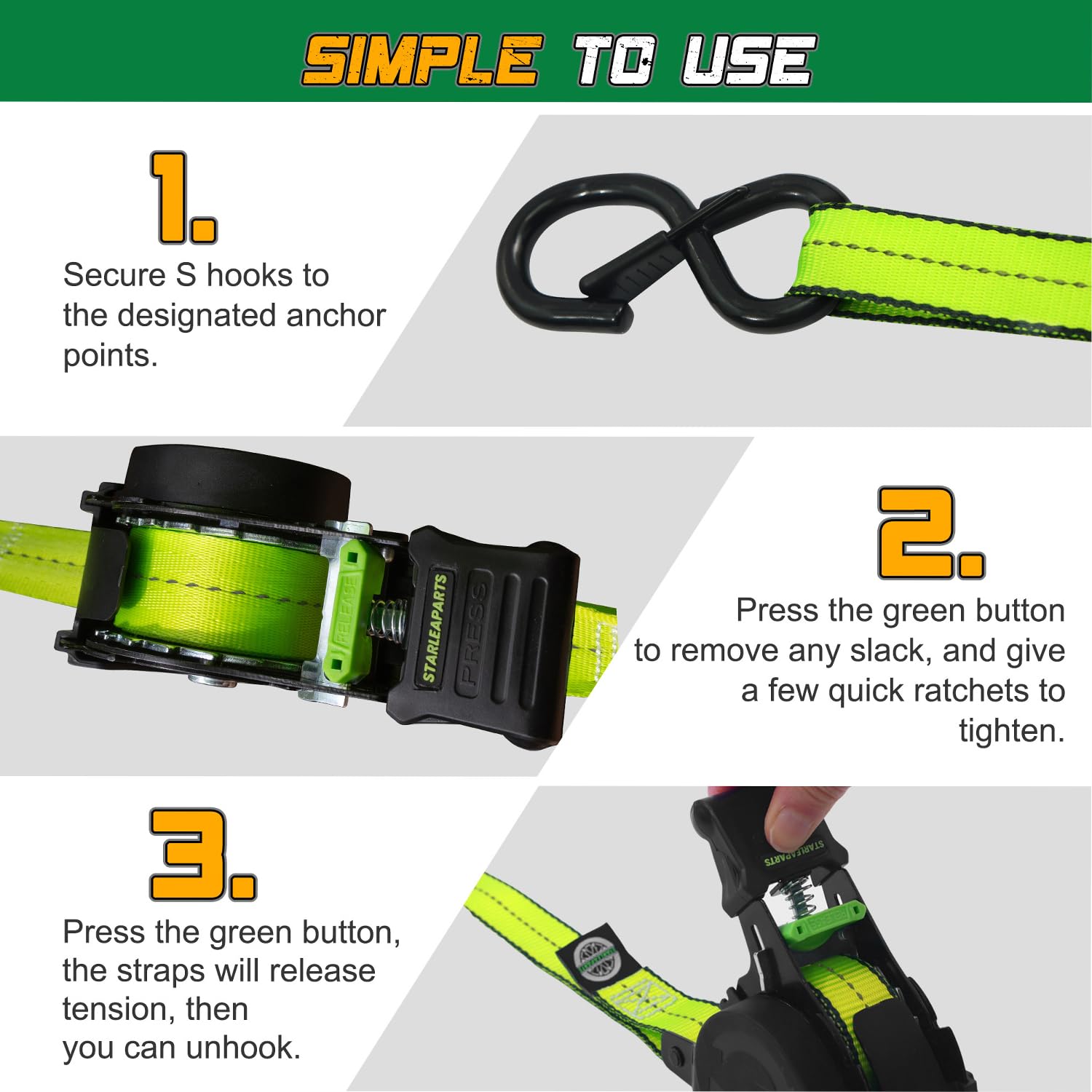 SIMPLE TO USE

1.

Secure S hooks to the designated anchor points.

RELEASE

STARLEAPARTS

PRESS

2.

Press the green button to remove any slack, and give a few quick ratchets to tighten.

3.

Press the green button, the straps will release tension, then you can unhook.

STARLEAPARTS