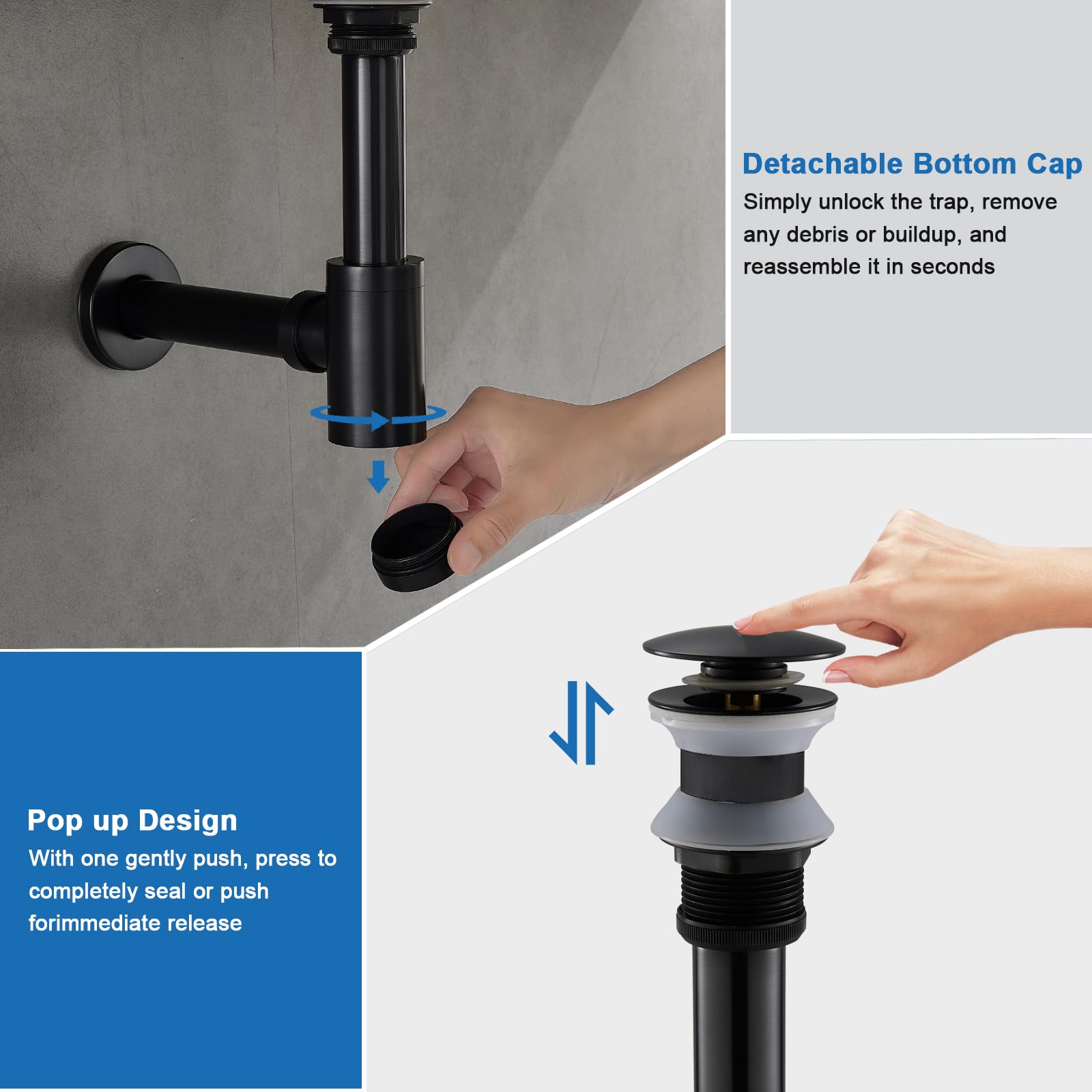 Detachable Bottom Cap
Simply unlock the trap, remove any debris or buildup, and reassemble it in seconds

Pop up Design
With one gently push, press to completely seal or push forimmediate release