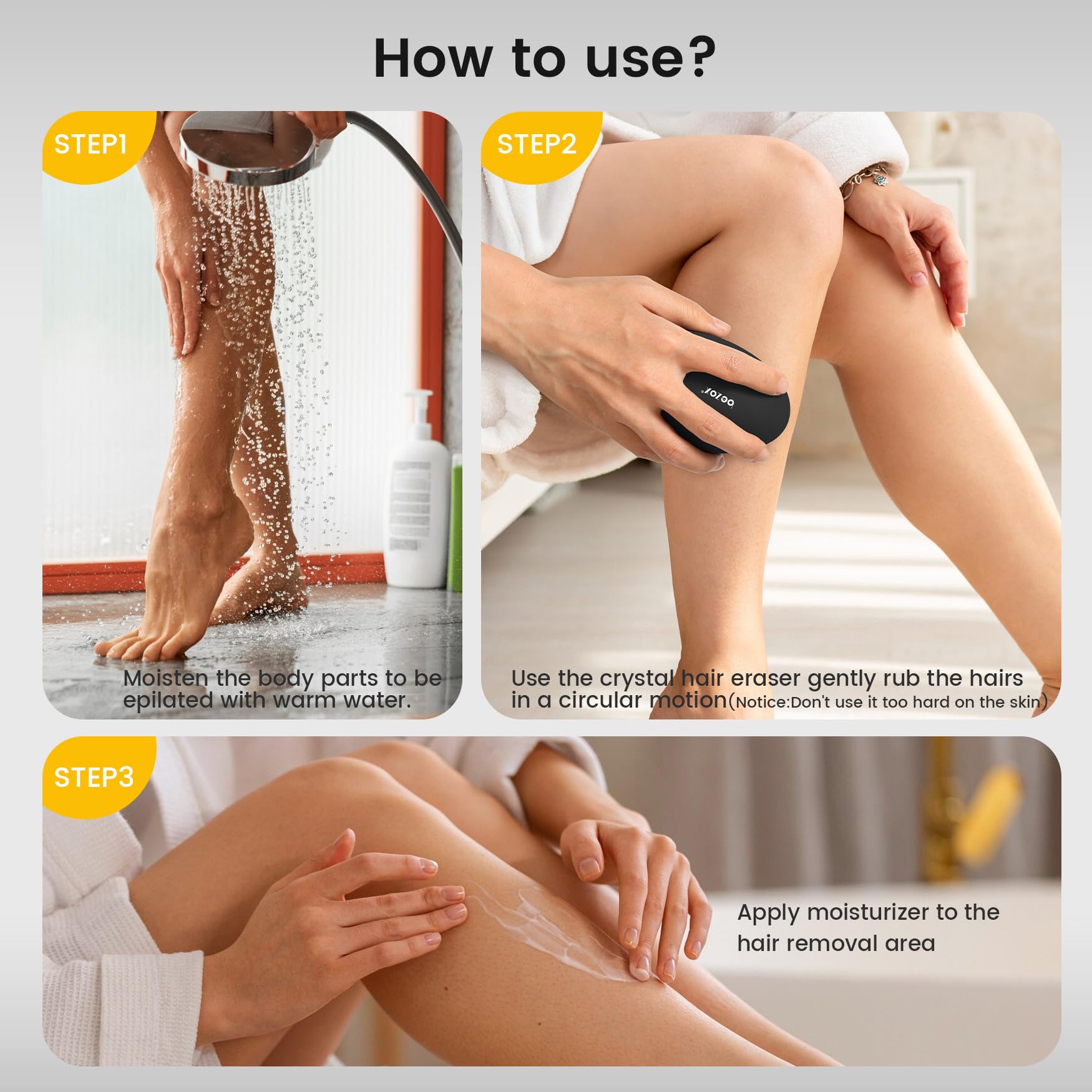 How to use?

STEP1

Moisten the body parts to be epilated with warm water.

STEP2

bezox

Use the crystal hair eraser gently rub the hairs in a circular motion(Notice:Don't use it too hard on the skin)

STEP3

Apply moisturizer to the hair removal area