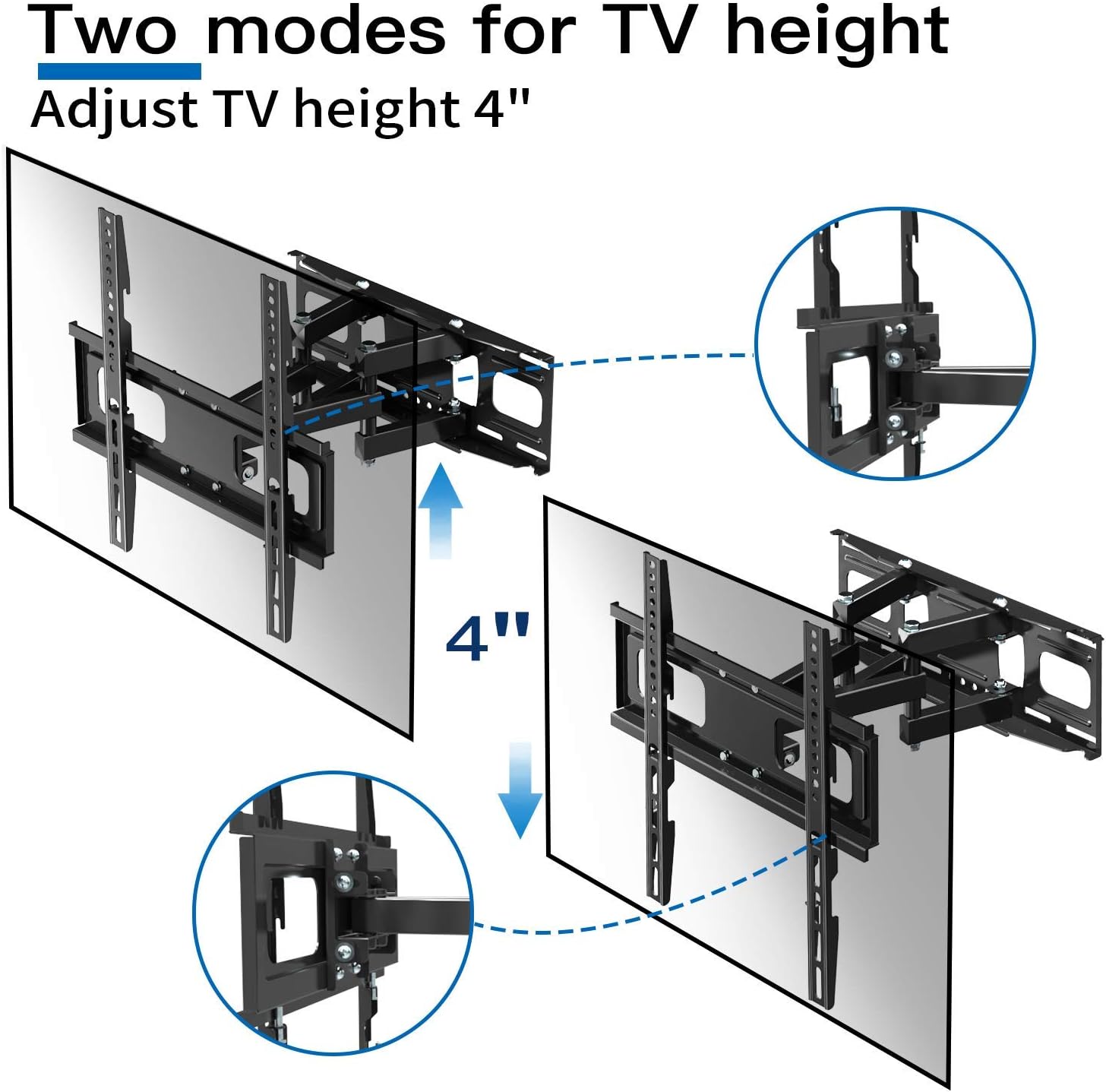 Two modes for TV height
Adjust TV height 4"

4"