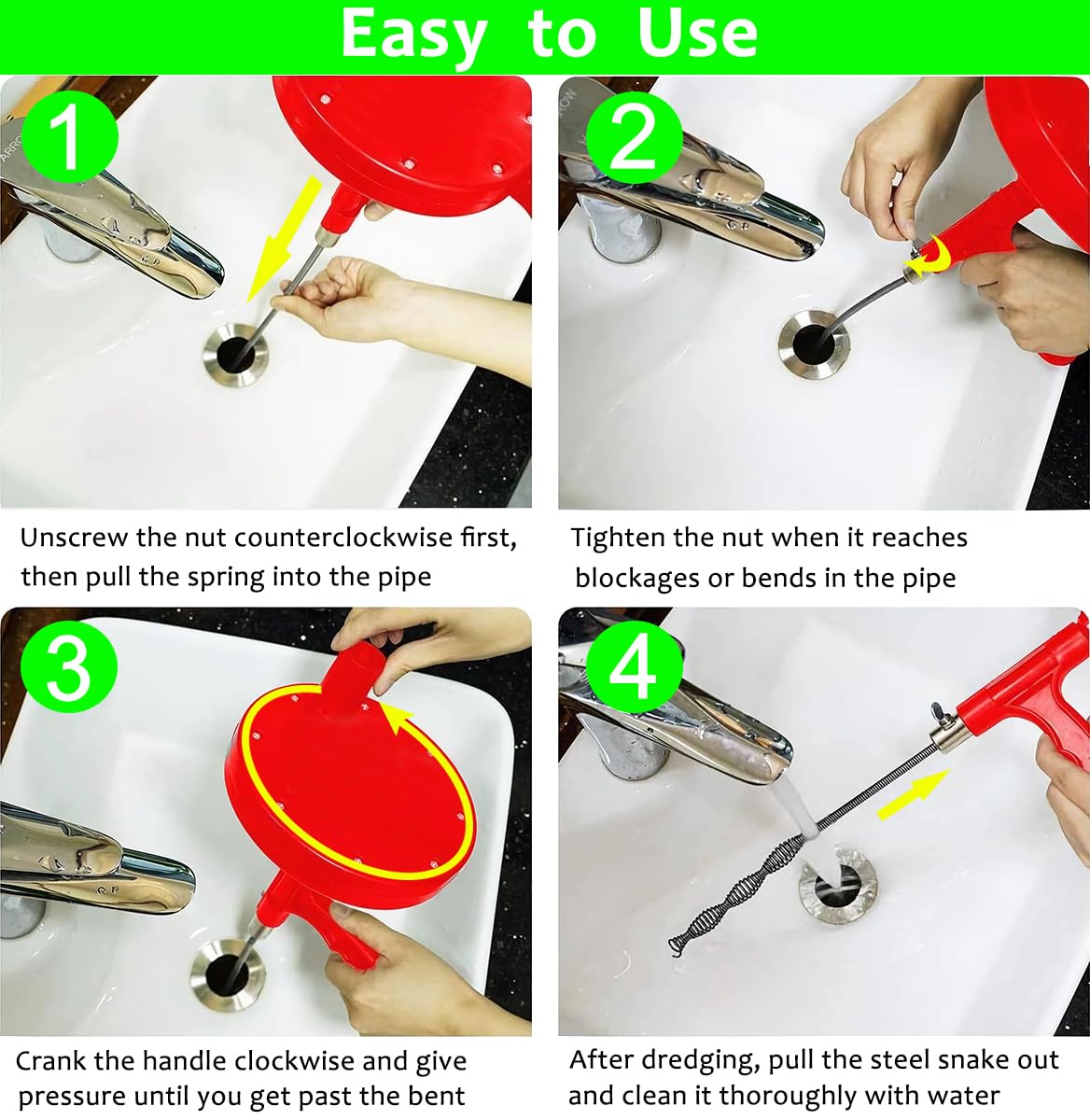 Easy to Use

1

Unscrew the nut counterclockwise first, then pull the spring into the pipe

2

Tighten the nut when it reaches blockages or bends in the pipe

3

Crank the handle clockwise and give pressure until you get past the bent

4

After dredging, pull the steel snake out and clean it thoroughly with water