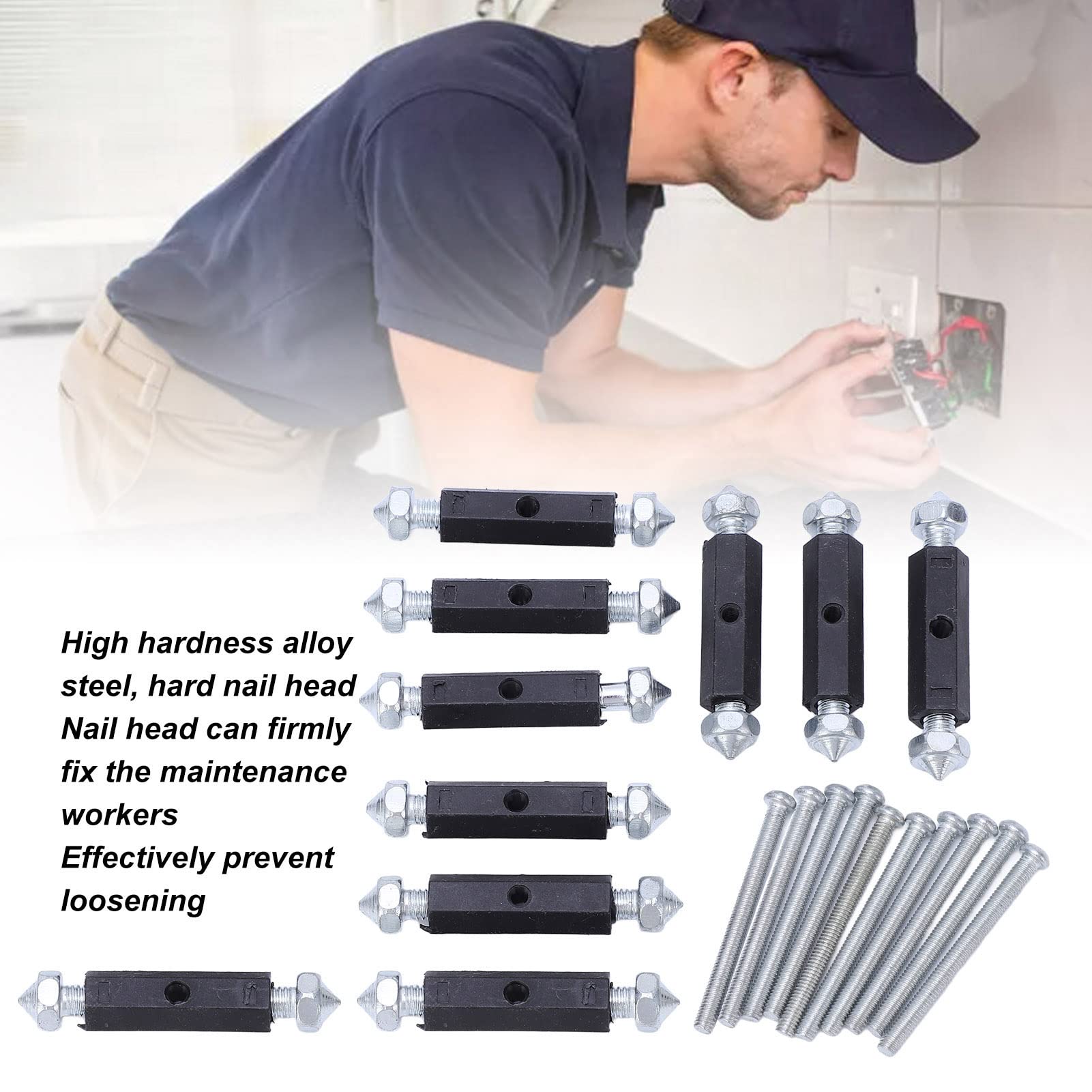 High hardness alloy steel, hard nail head
Nail head can firmly fix the maintenance workers
Effectively prevent loosening