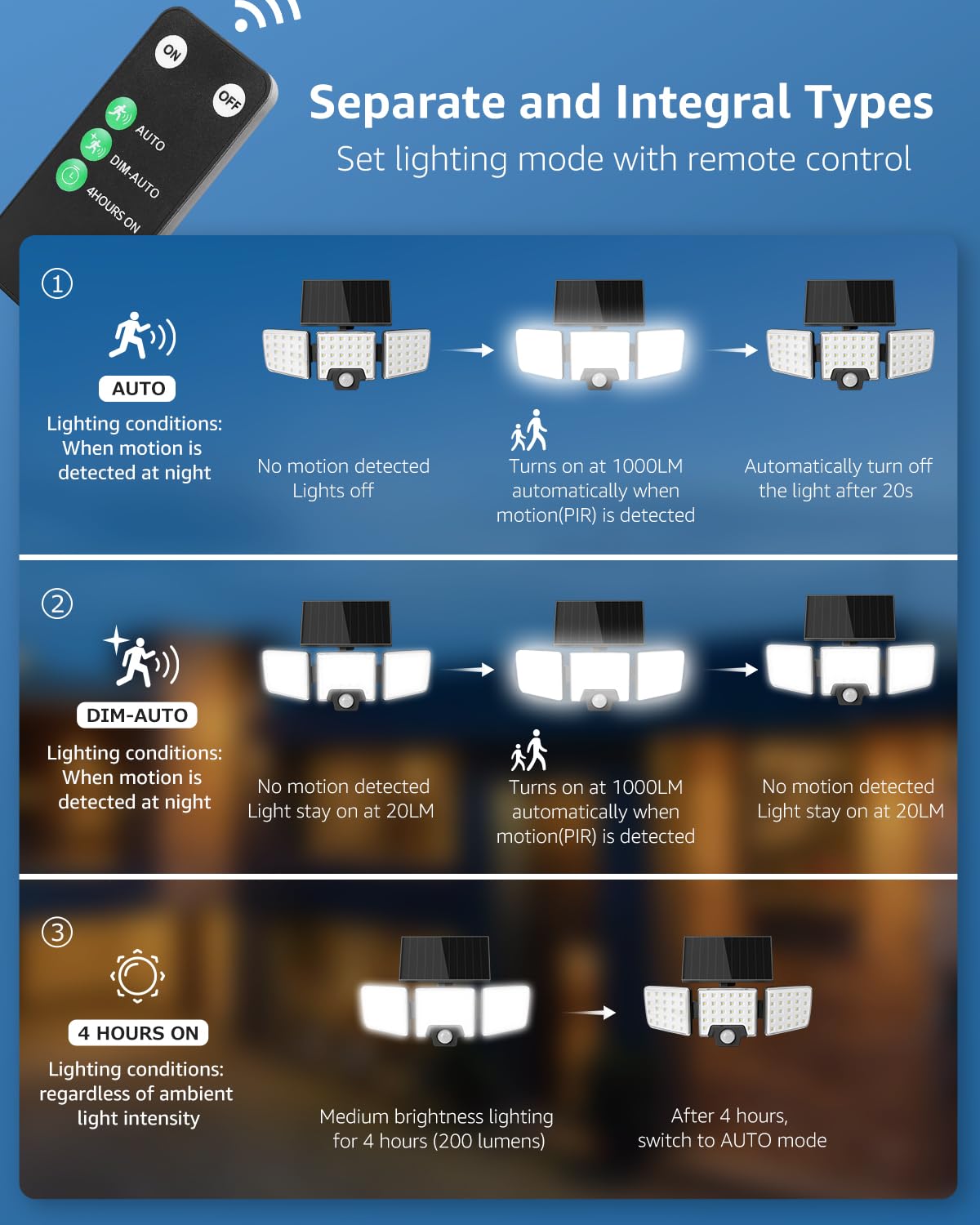 ON
OFF
AUTO
DIM-AUTO
4HOURS ON

Separate and Integral Types
Set lighting mode with remote control

①
AUTO
Lighting conditions: When motion is detected at night

No motion detected
Lights off

Turns on at 1000LM automatically when motion(PIR) is detected

Automatically turn off the light after 20s

②
DIM-AUTO
Lighting conditions: When motion is detected at night

No motion detected
Light stay on at 20LM

Turns on at 1000LM automatically when motion(PIR) is detected

No motion detected
Light stay on at 20LM

③
4 HOURS ON
Lighting conditions: regardless of ambient light intensity

Medium brightness lighting for 4 hours (200 lumens)

After 4 hours, switch to AUTO mode