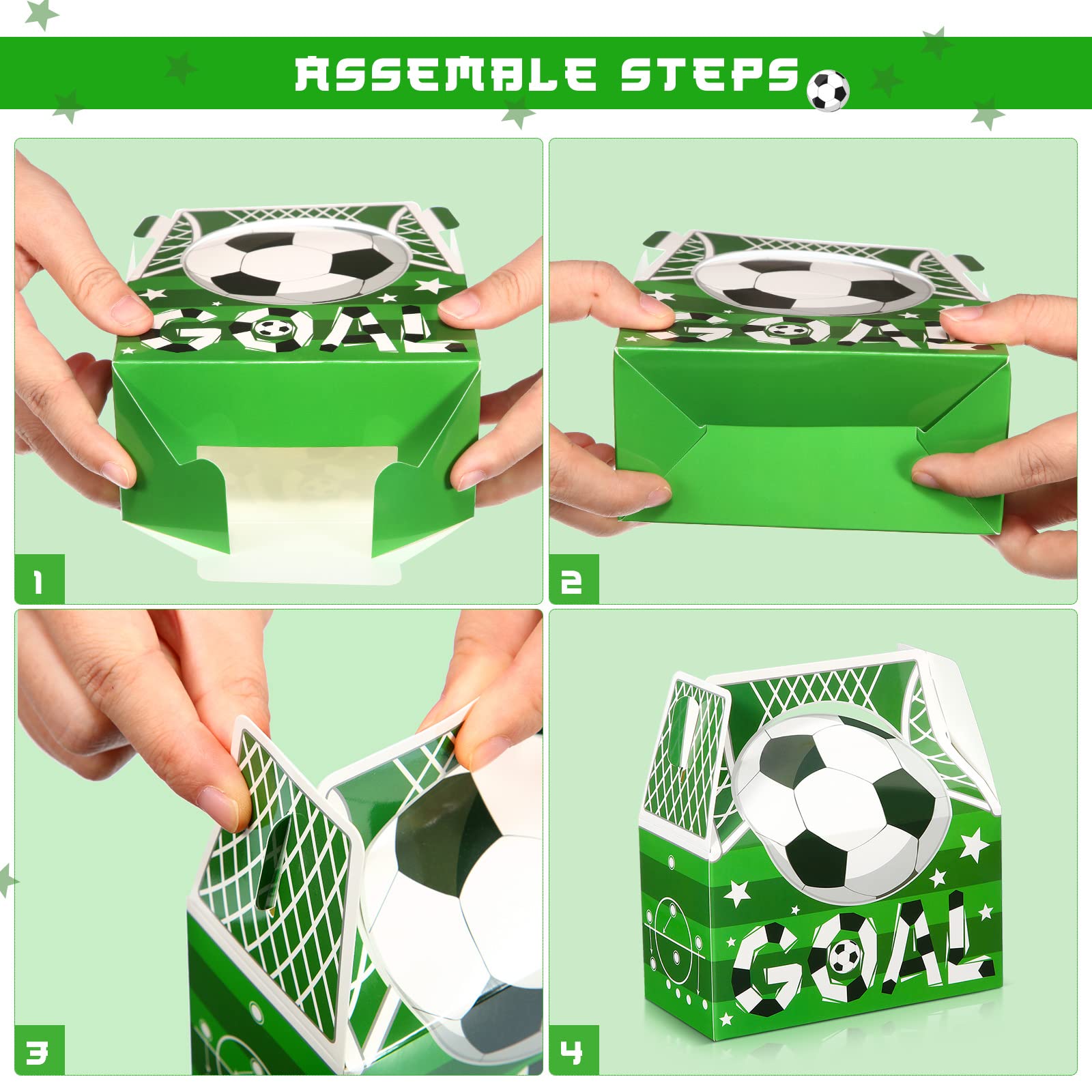 ASSEMBLE STEPS

GOAL

1

GOAL

2

3

GOAL

4