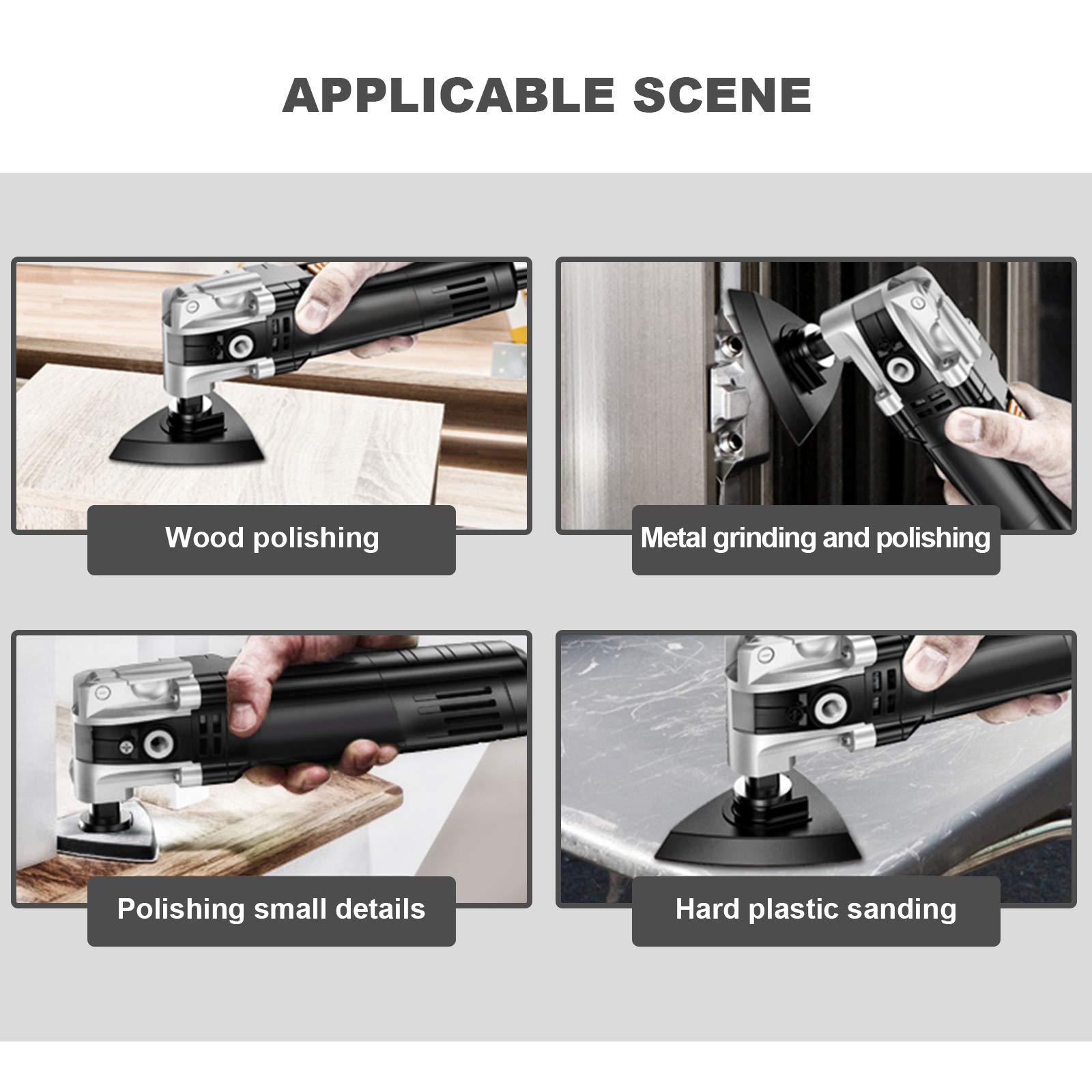 APPLICABLE SCENE

Wood polishing

Metal grinding and polishing

Polishing small details

Hard plastic sanding