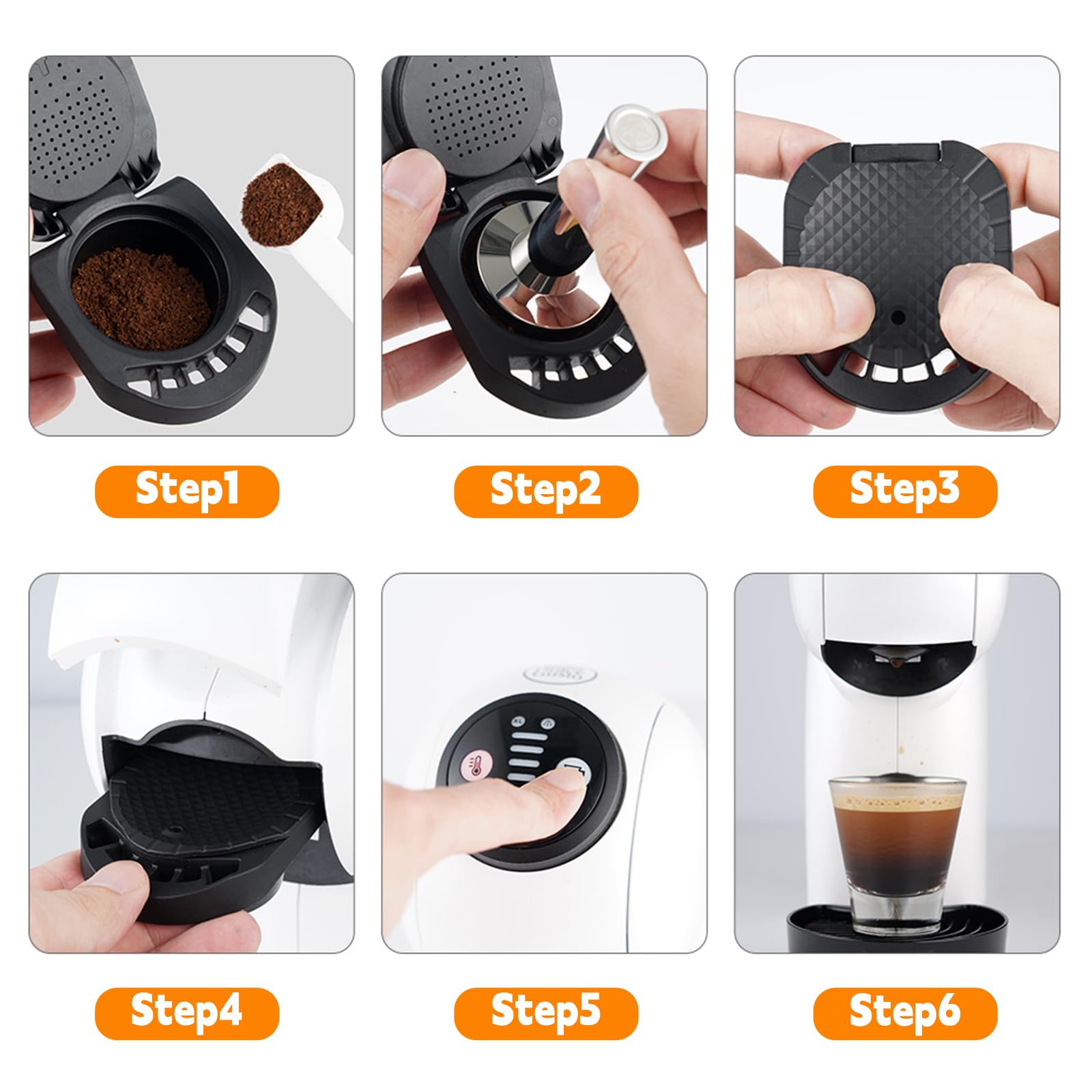 Step1

Step2

Step3

Step4

Step5

Step6