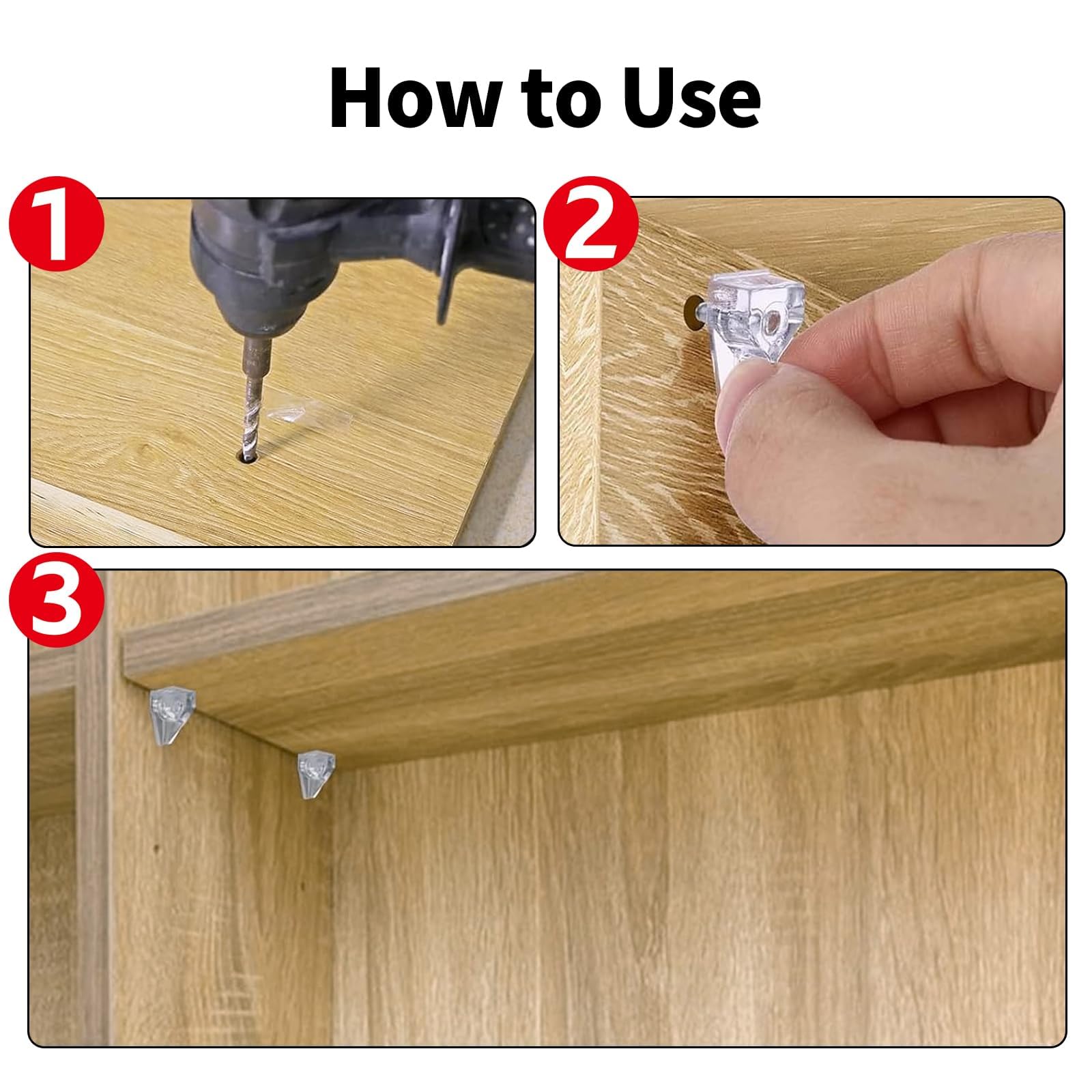 How to Use

1

2

3