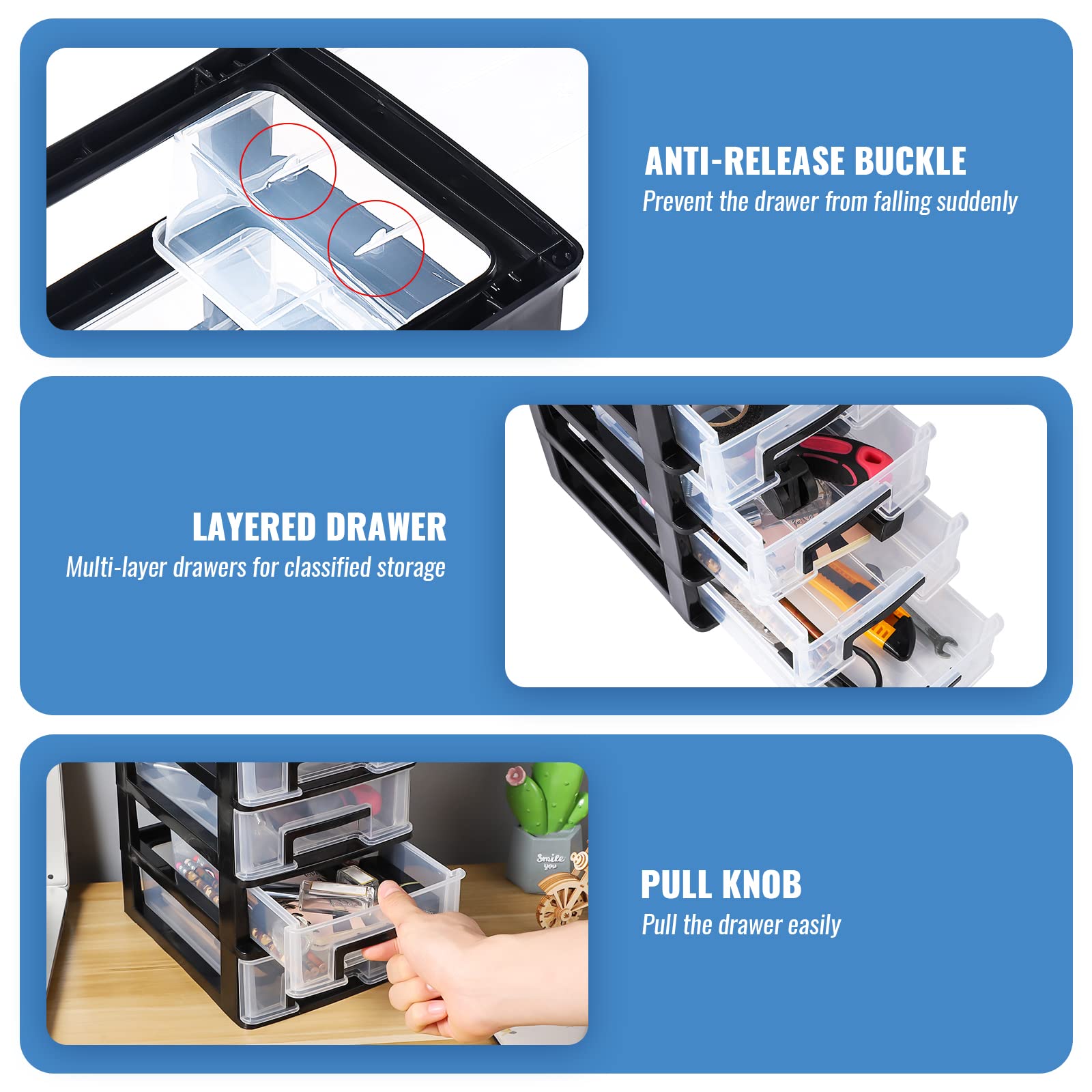 ANTI-RELEASE BUCKLE
Prevent the drawer from falling suddenly

LAYERED DRAWER
Multi-layer drawers for classified storage

Smile you

PULL KNOB
Pull the drawer easily