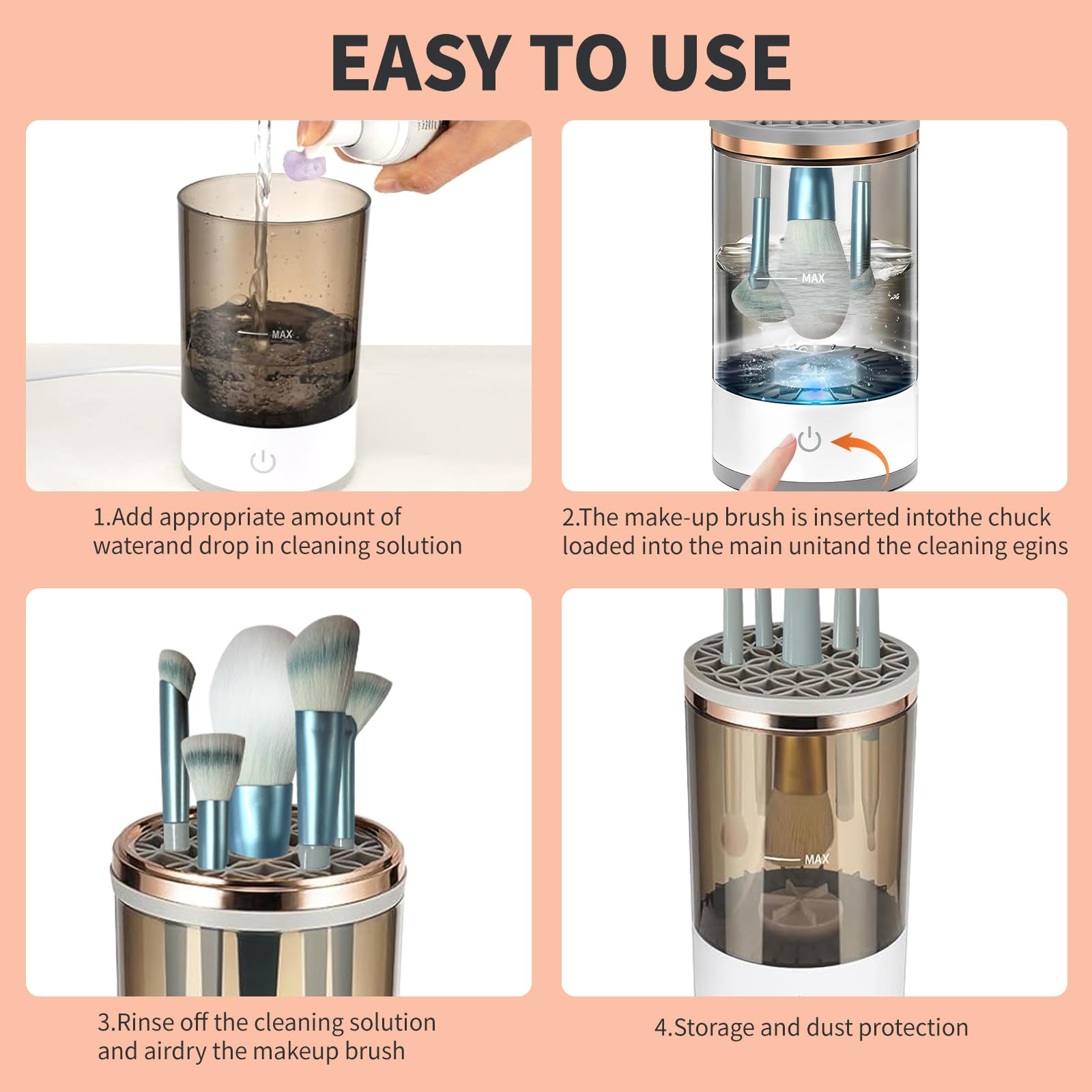 EASY TO USE

MAX

1.Add appropriate amount of waterand drop in cleaning solution

MAX

2.The make-up brush is inserted intothe chuck loaded into the main unitand the cleaning egins

3.Rinse off the cleaning solution and airdry the makeup brush

MAX

4.Storage and dust protection