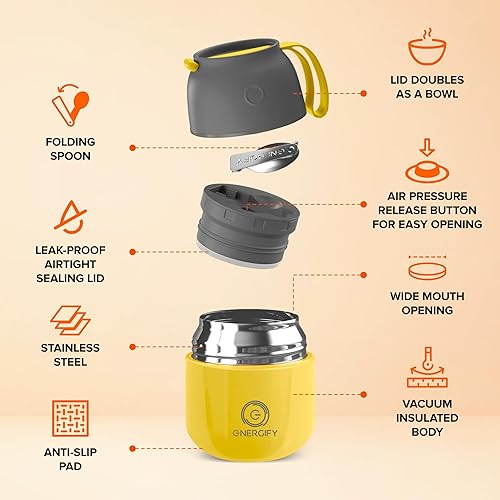 FOLDING SPOON

LEAK-PROOF AIRTIGHT SEALING LID

STAINLESS STEEL

ANTI-SLIP PAD

LID DOUBLES AS A BOWL

AIR PRESSURE RELEASE BUTTON FOR EASY OPENING

WIDE MOUTH OPENING

VACUUM INSULATED BODY

GNERGIFY

GNERGIFY