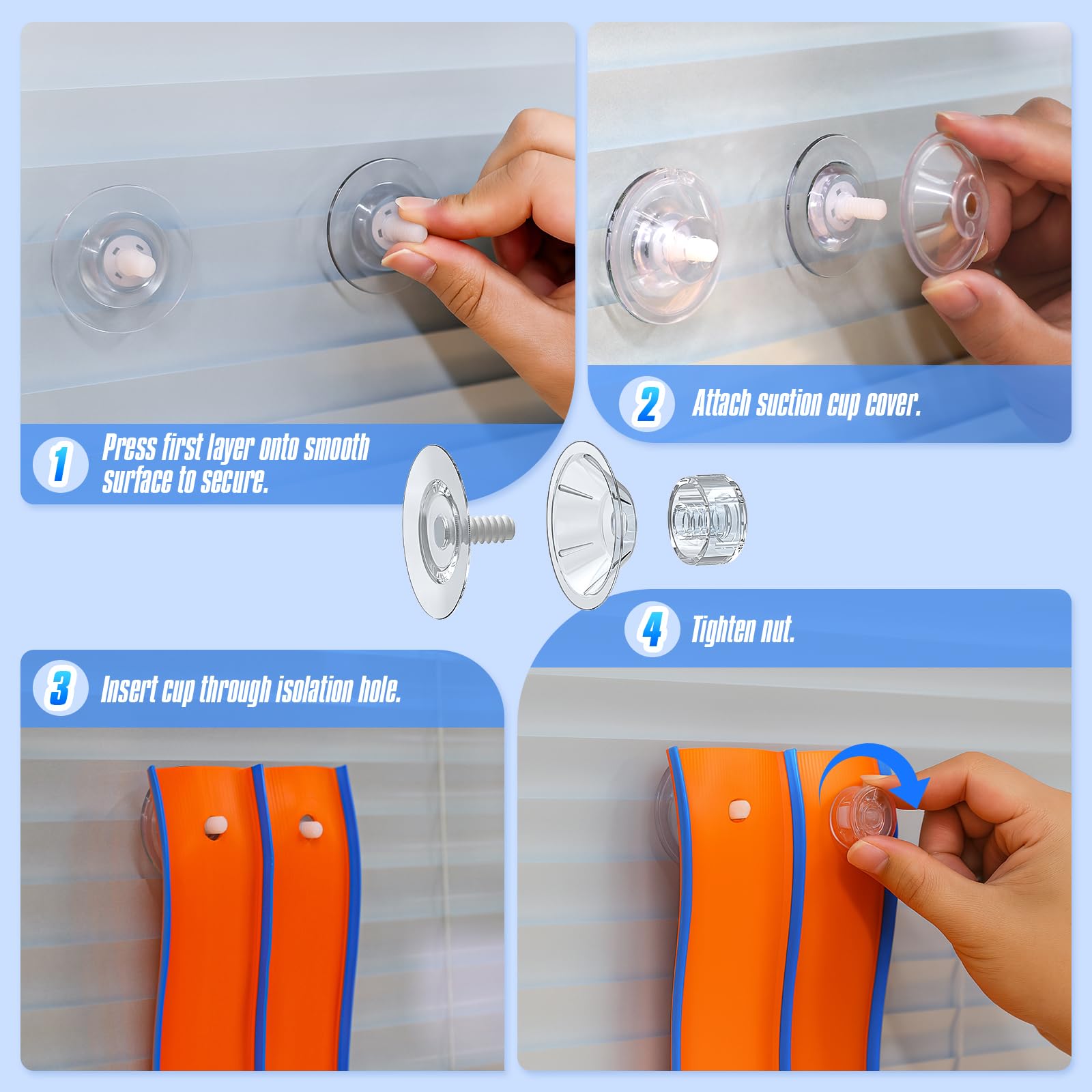 1 Press first layer onto smooth surface to secure.

2 Attach suction cup cover.

3 Insert cup through isolation hole.

4 Tighten nut.