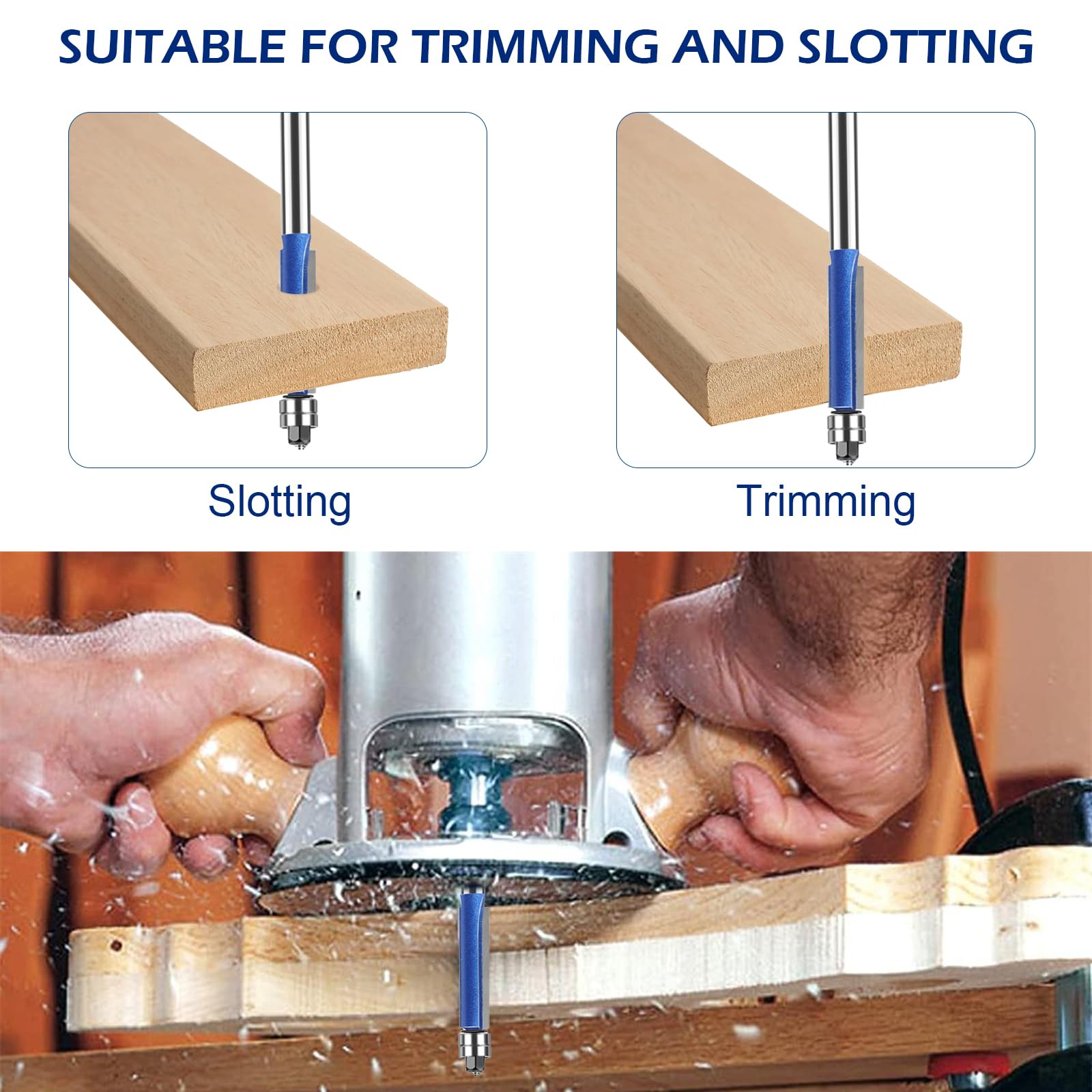 SUITABLE FOR TRIMMING AND SLOTTING

Slotting

Trimming