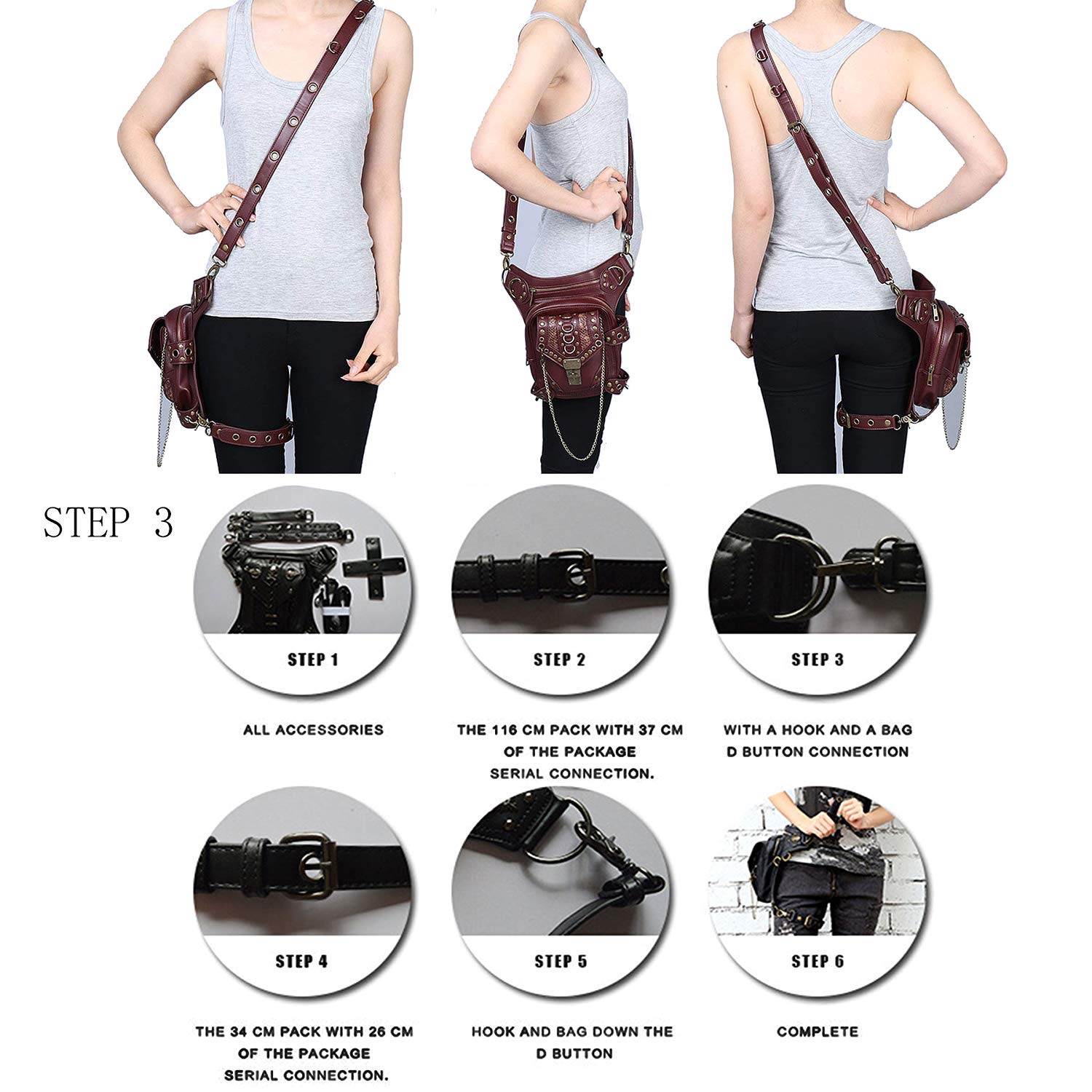 STEP 3

STEP 1

ALL ACCESSORIES

STEP 2

THE 116 CM PACK WITH 37 CM OF THE PACKAGE SERIAL CONNECTION.

STEP 3

WITH A HOOK AND A BAG D BUTTON CONNECTION

STEP 4

THE 34 CM PACK WITH 26 CM OF THE PACKAGE SERIAL CONNECTION.

STEP 5

HOOK AND BAG DOWN THE D BUTTON

STEP 6

COMPLETE