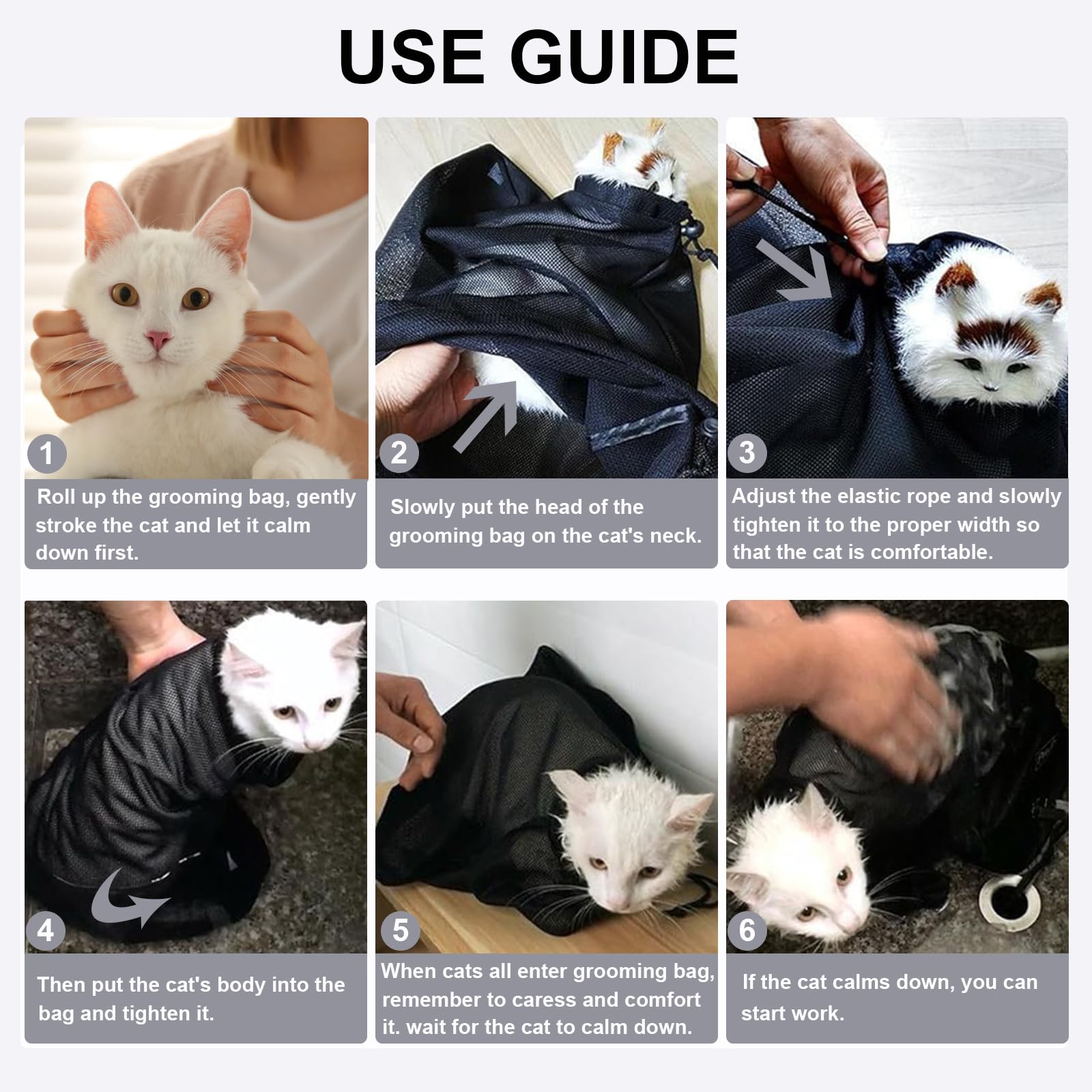 USE GUIDE

1
Roll up the grooming bag, gently stroke the cat and let it calm down first.

2
Slowly put the head of the grooming bag on the cat's neck.

3
Adjust the elastic rope and slowly tighten it to the proper width so that the cat is comfortable.

4
Then put the cat's body into the bag and tighten it.

5
When cats all enter grooming bag, remember to caress and comfort it. wait for the cat to calm down.

6
If the cat calms down, you can start work.