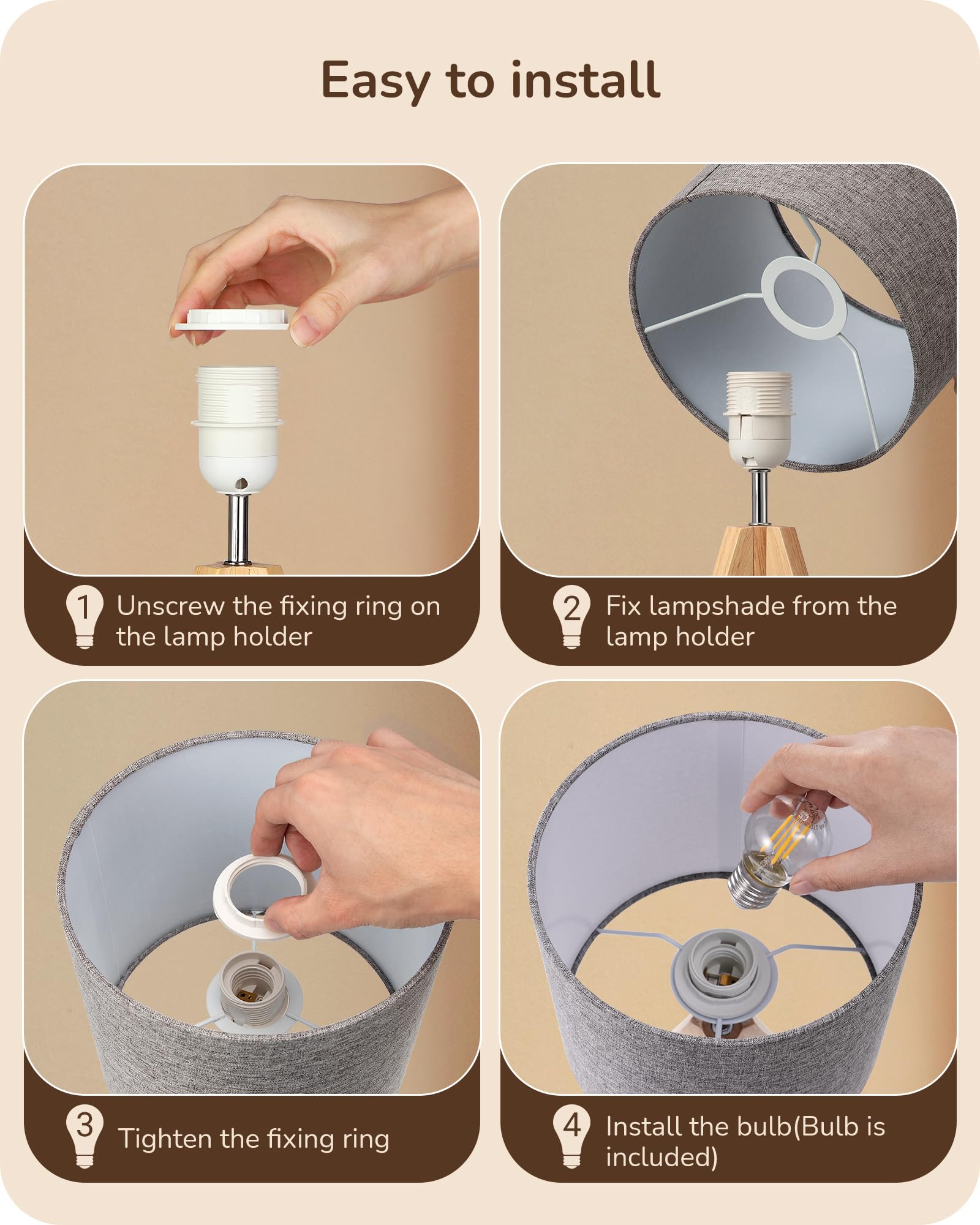 Easy to install

1 Unscrew the fixing ring on the lamp holder

2 Fix lampshade from the lamp holder

3 Tighten the fixing ring

4 Install the bulb(Bulb is included)