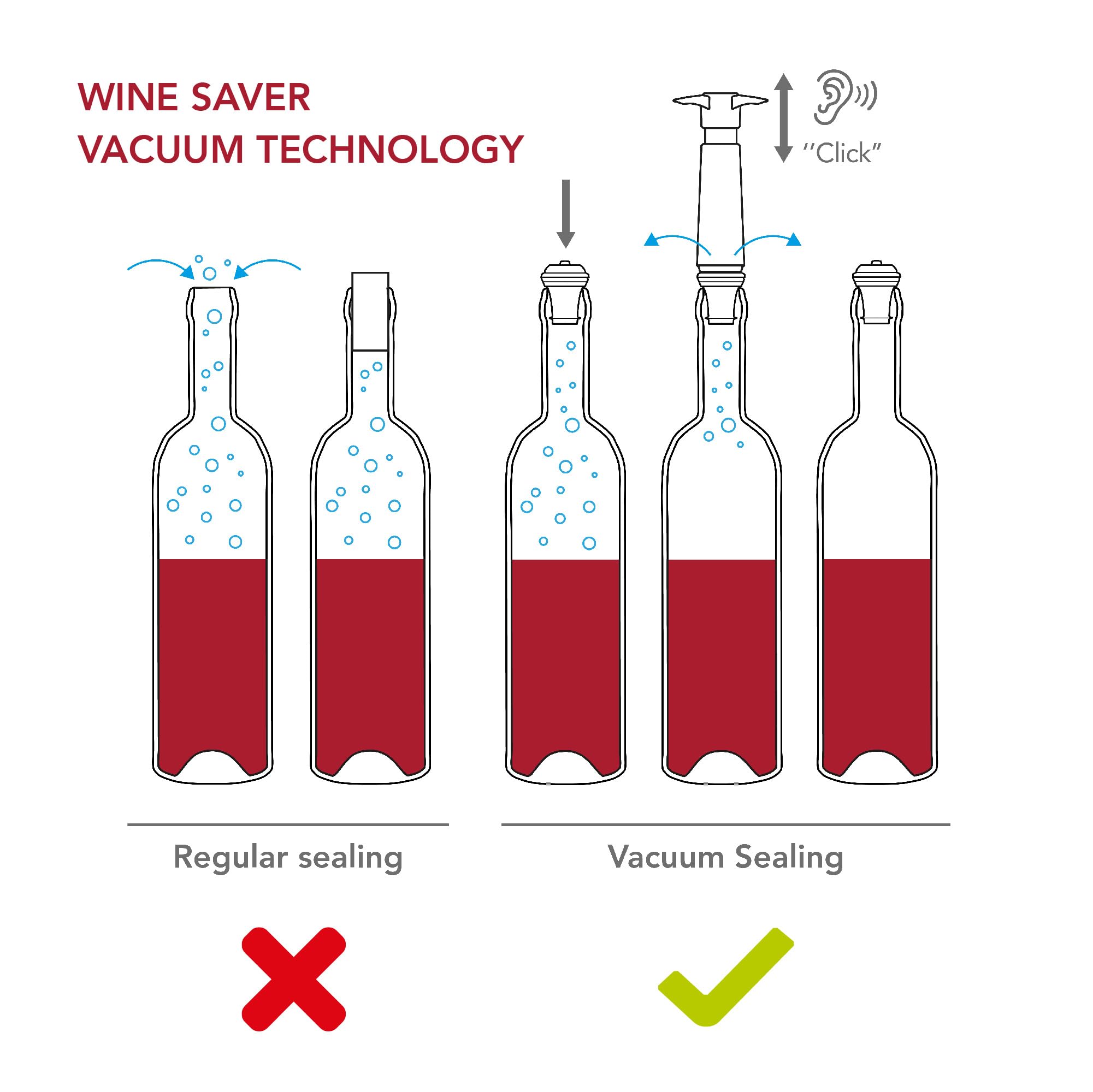 WINE SAVER
VACUUM TECHNOLOGY

"Click"

Regular sealing

Vacuum Sealing