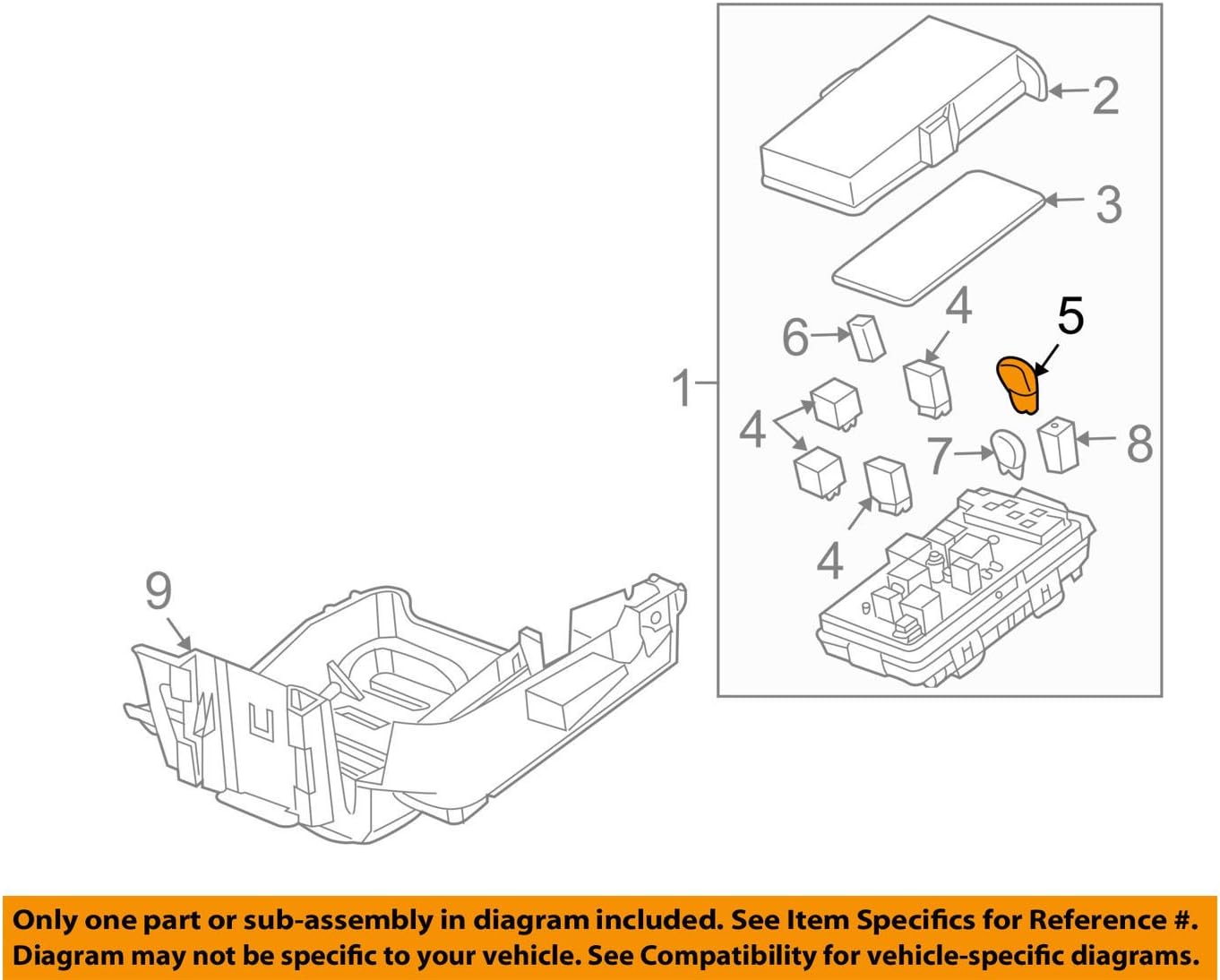 2
3
4
5
6
1
4
7
8
4
9

Only one part or sub-assembly in diagram included. See Item Specifics for Reference #.
Diagram may not be specific to your vehicle. See Compatibility for vehicle-specific diagrams.