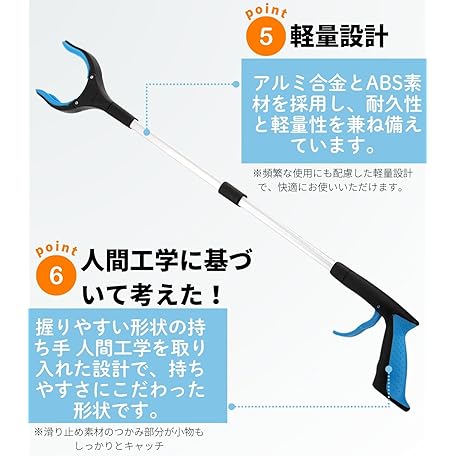 point
5 軽量設計

アルミ合金とABS素材を採用し、耐久性と軽量性を兼ね備えています。

※頻繁な使用にも配慮した軽量設計で、快適にお使いいただけます。

point
6 人間工学に基づいて考えた！

握りやすい形状の持ち手 人間工学を取り入れた設計で、持ちやすさにこだわった形状です。

※滑り止め素材のつかみ部分が小物もしっかりとキャッチ