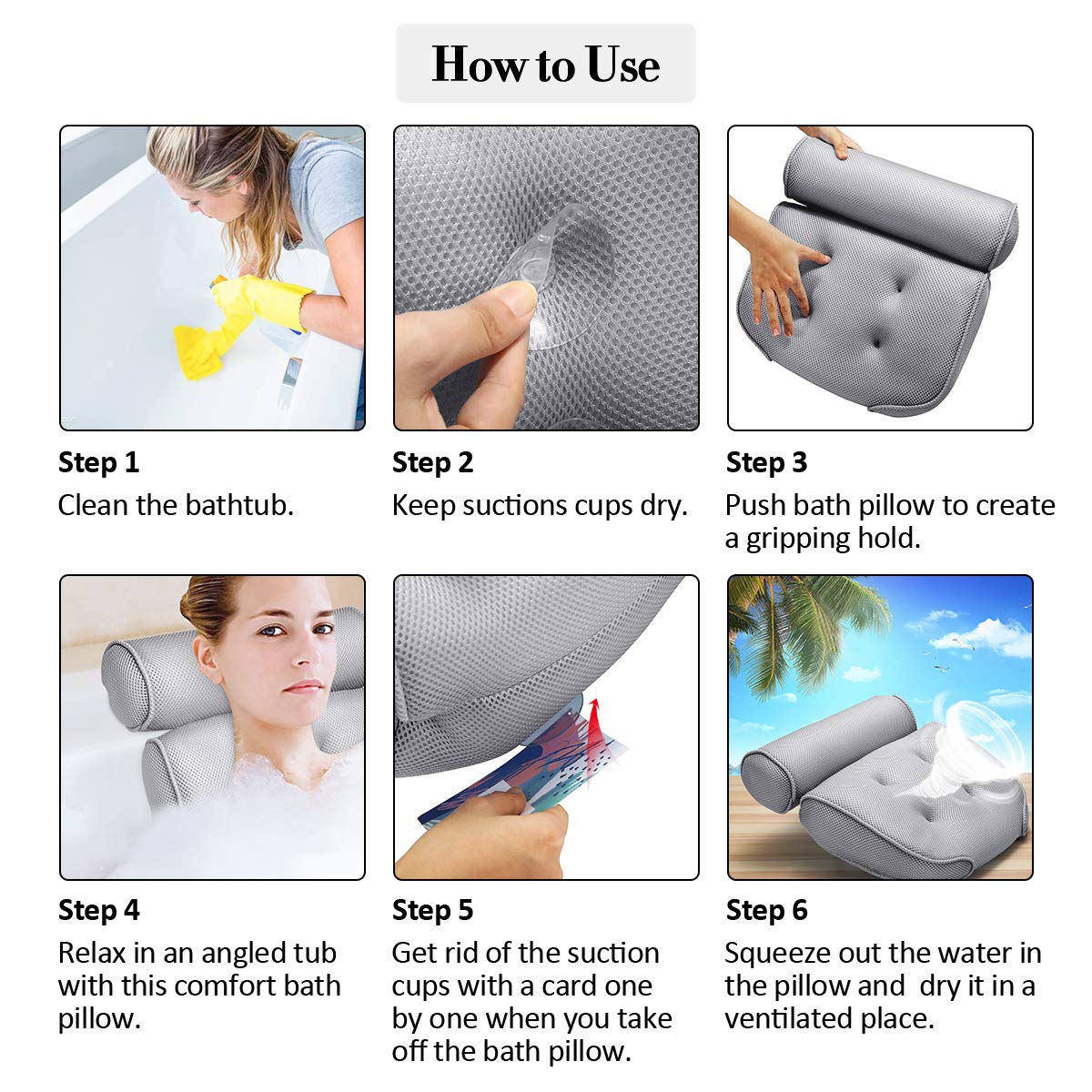 How to Use

Step 1
Clean the bathtub.

Step 2
Keep suctions cups dry.

Step 3
Push bath pillow to create a gripping hold.

Step 4
Relax in an angled tub with this comfort bath pillow.

Step 5
Get rid of the suction cups with a card one by one when you take off the bath pillow.

Step 6
Squeeze out the water in the pillow and dry it in a ventilated place.