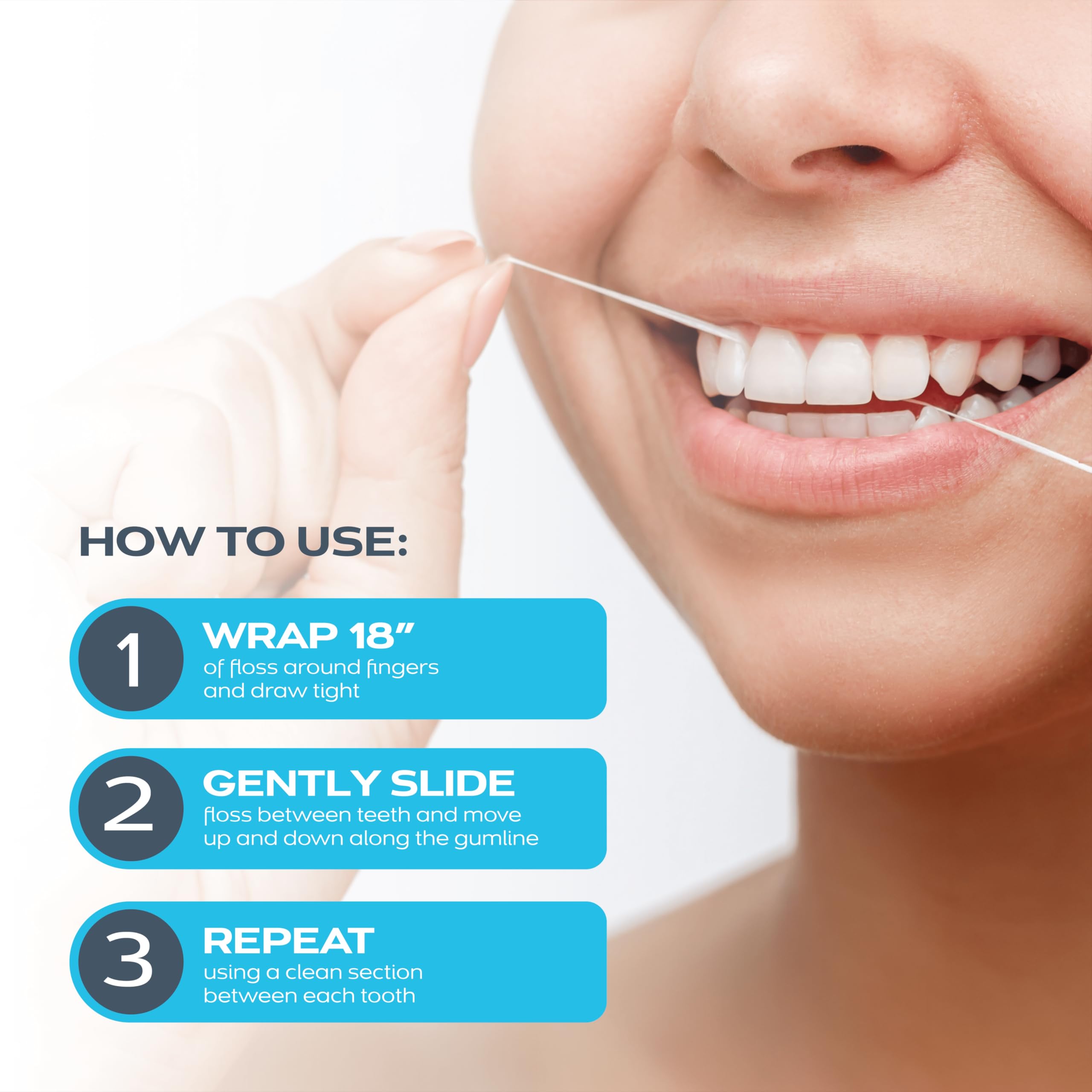 HOW TO USE:

1
WRAP 18”
of floss around fingers and draw tight

2
GENTLY SLIDE
floss between teeth and move up and down along the gumline

3
REPEAT
using a clean section between each tooth