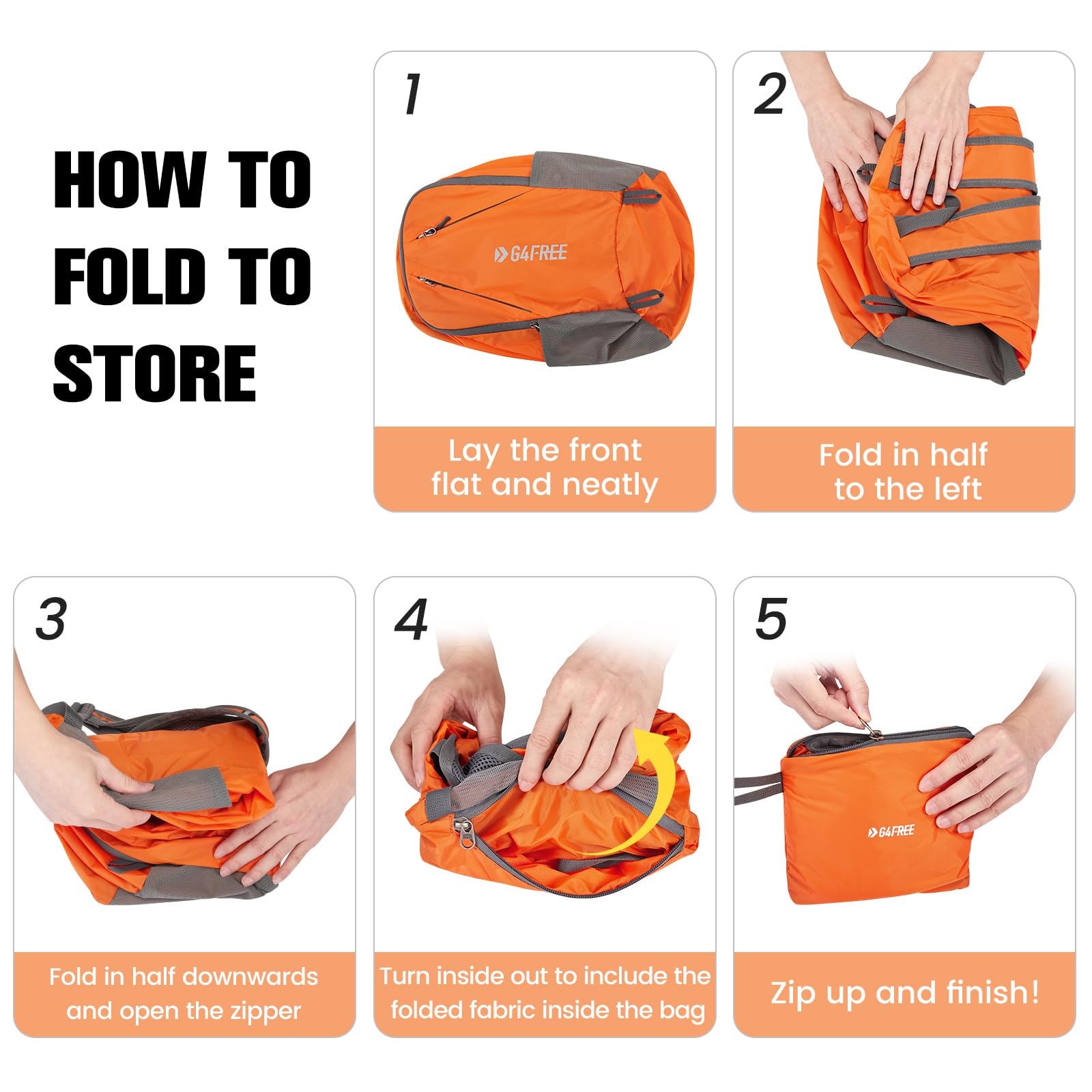 HOW TO FOLD TO STORE

1

G4FREE

Lay the front flat and neatly

2

Fold in half to the left

3

Fold in half downwards and open the zipper

4

Turn inside out to include the folded fabric inside the bag

5

G4FREE

Zip up and finish!