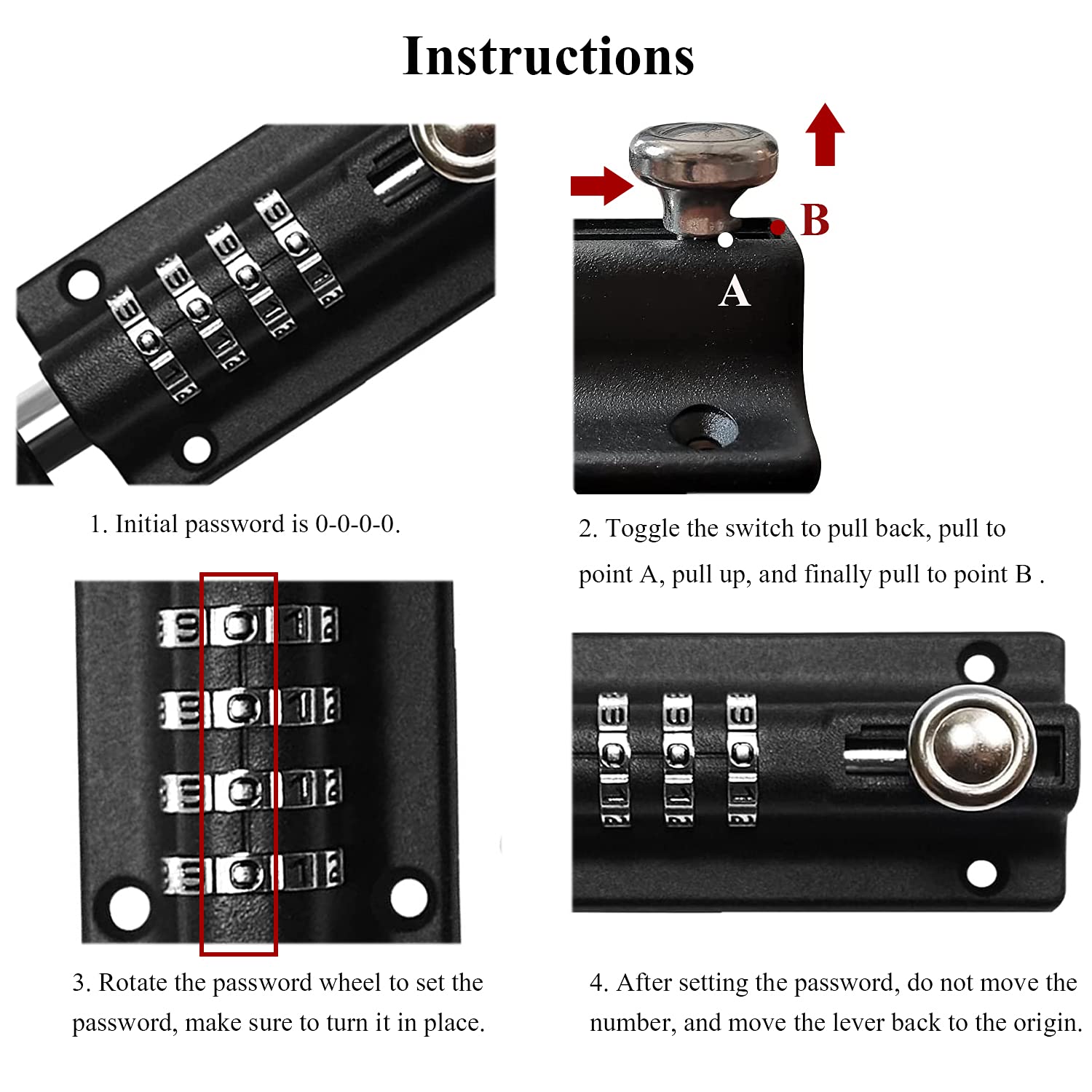 Instructions

B

A

1. Initial password is 0-0-0-0.

2. Toggle the switch to pull back, pull to point A, pull up, and finally pull to point B .

3. Rotate the password wheel to set the password, make sure to turn it in place.

4. After setting the password, do not move the number, and move the lever back to the origin.