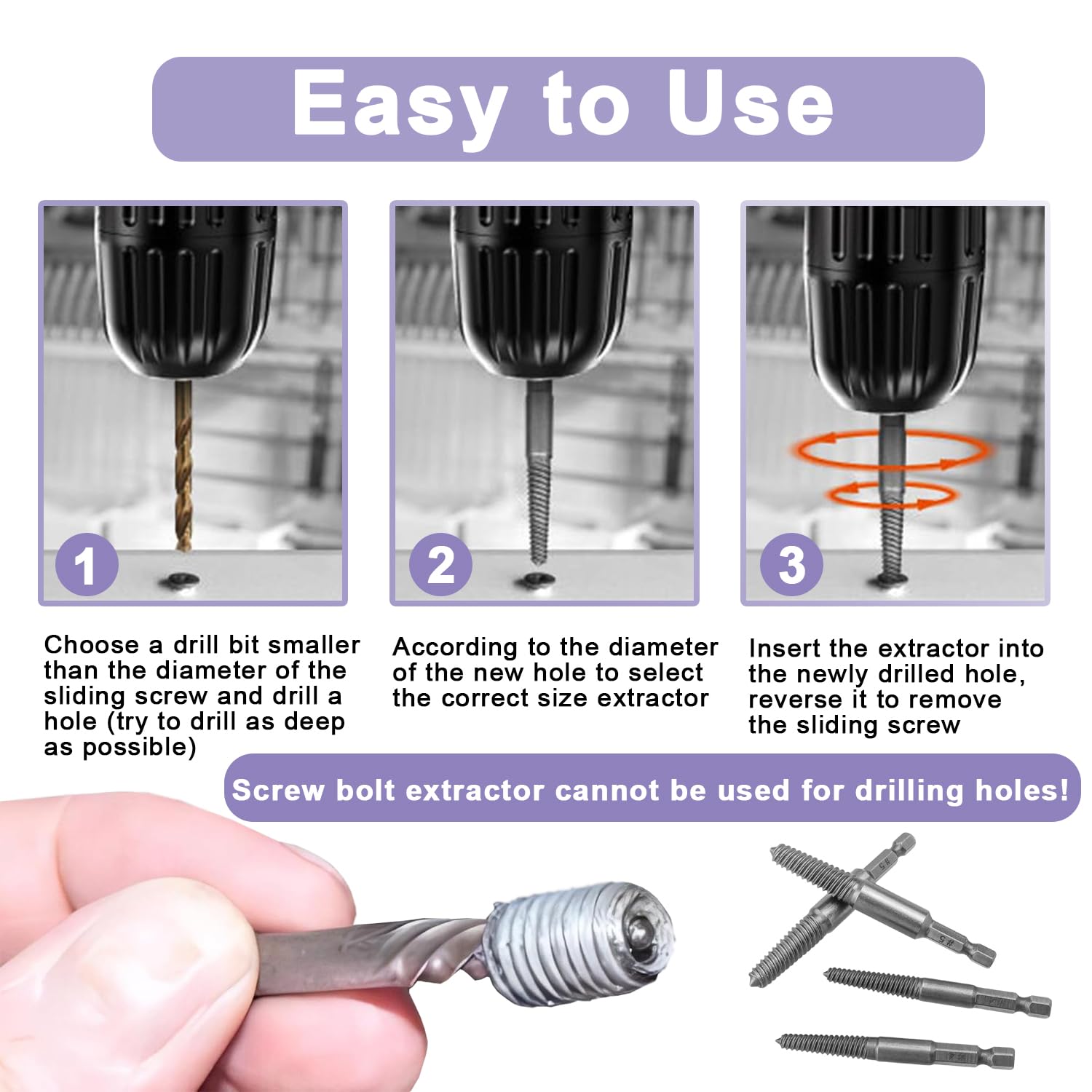 Easy to Use

1

Choose a drill bit smaller than the diameter of the sliding screw and drill a hole (try to drill as deep as possible)

2

According to the diameter of the new hole to select the correct size extractor

3

Insert the extractor into the newly drilled hole, reverse it to remove the sliding screw

Screw bolt extractor cannot be used for drilling holes!

#5

#5