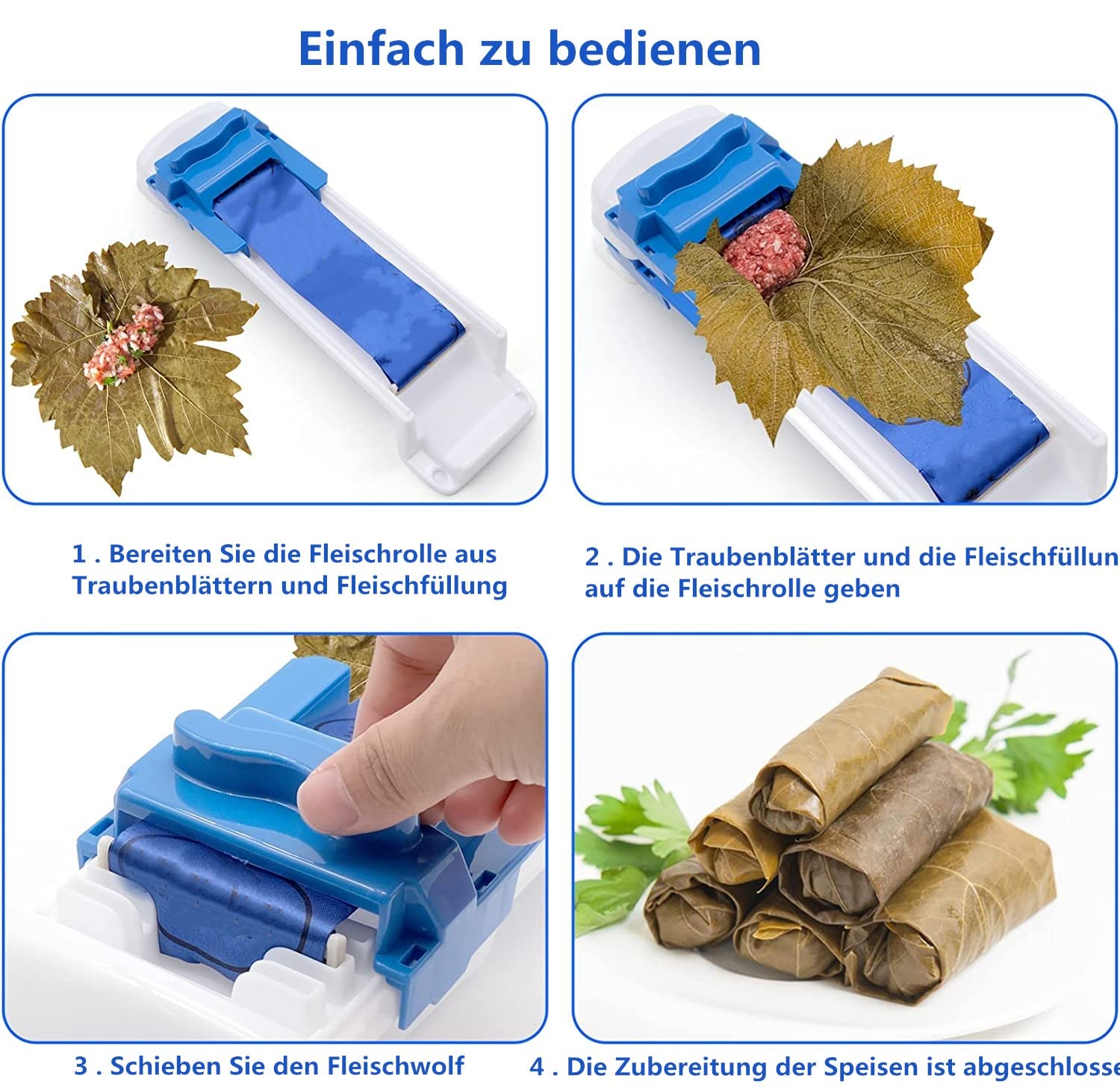 Einfach zu bedienen

1 . Bereiten Sie die Fleischrolle aus Traubenblättern und Fleischfüllung

2 . Die Traubenblätter und die Fleischfüllun auf die Fleischrolle geben

3 . Schieben Sie den Fleischwolf

4 . Die Zubereitung der Speisen ist abgeschlosse