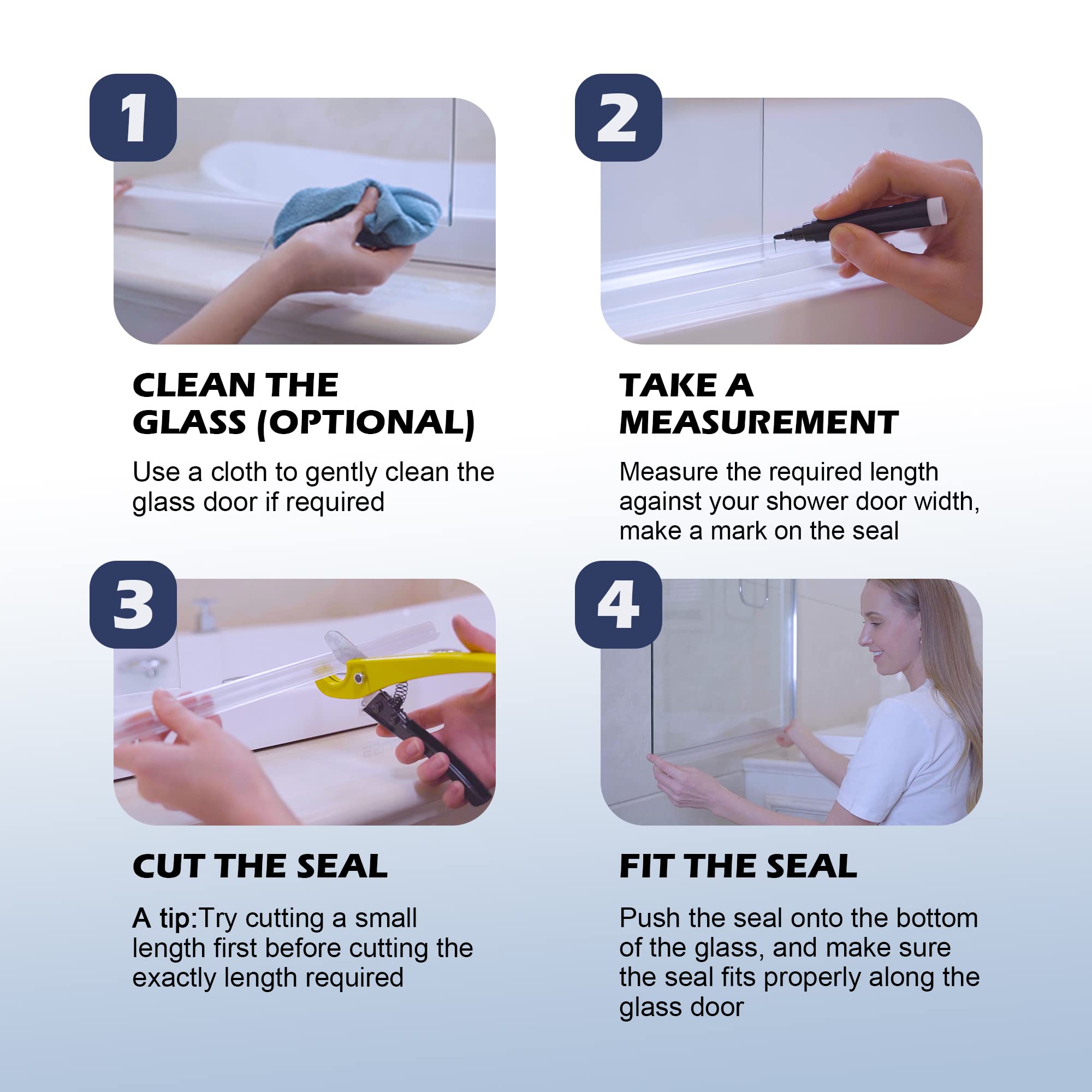 1

CLEAN THE GLASS (OPTIONAL)

Use a cloth to gently clean the glass door if required

2

TAKE A MEASUREMENT

Measure the required length against your shower door width, make a mark on the seal

3

CUT THE SEAL

A tip:Try cutting a small length first before cutting the exactly length required

4

FIT THE SEAL

Push the seal onto the bottom of the glass, and make sure the seal fits properly along the glass door