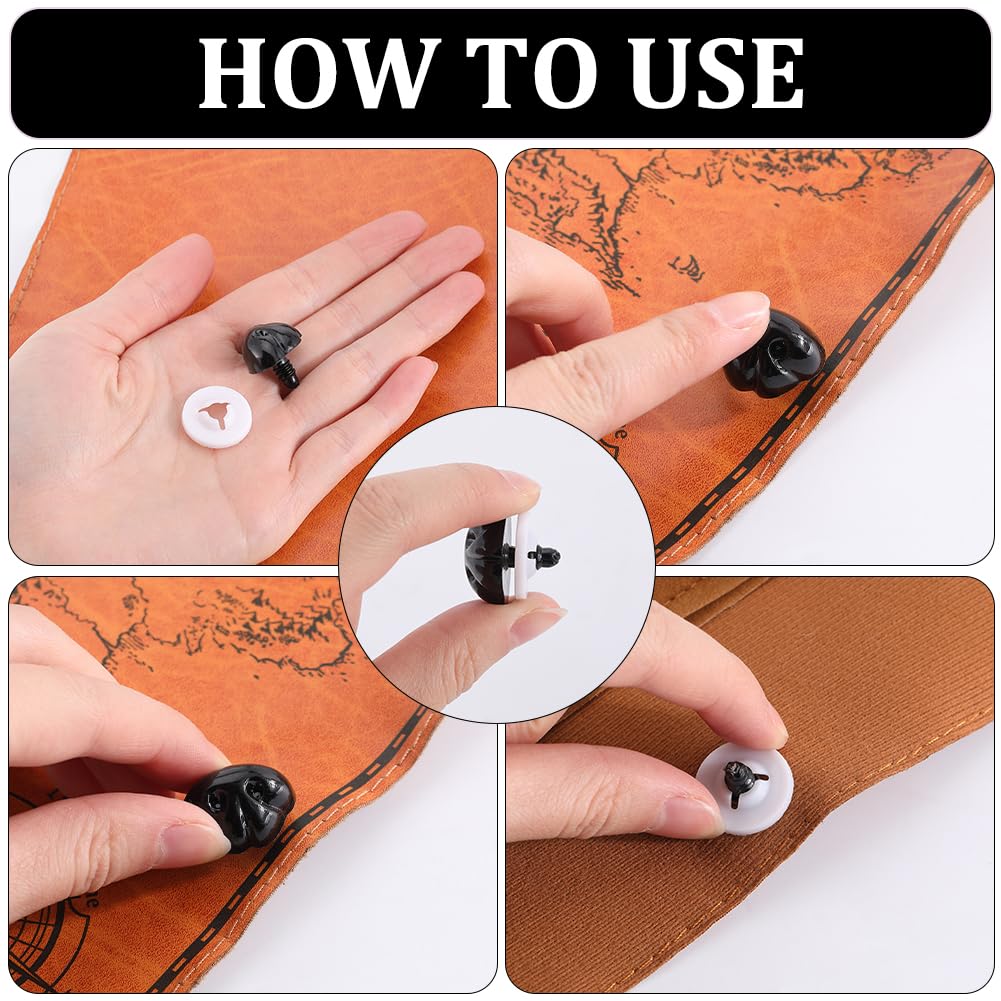 HOW TO USE