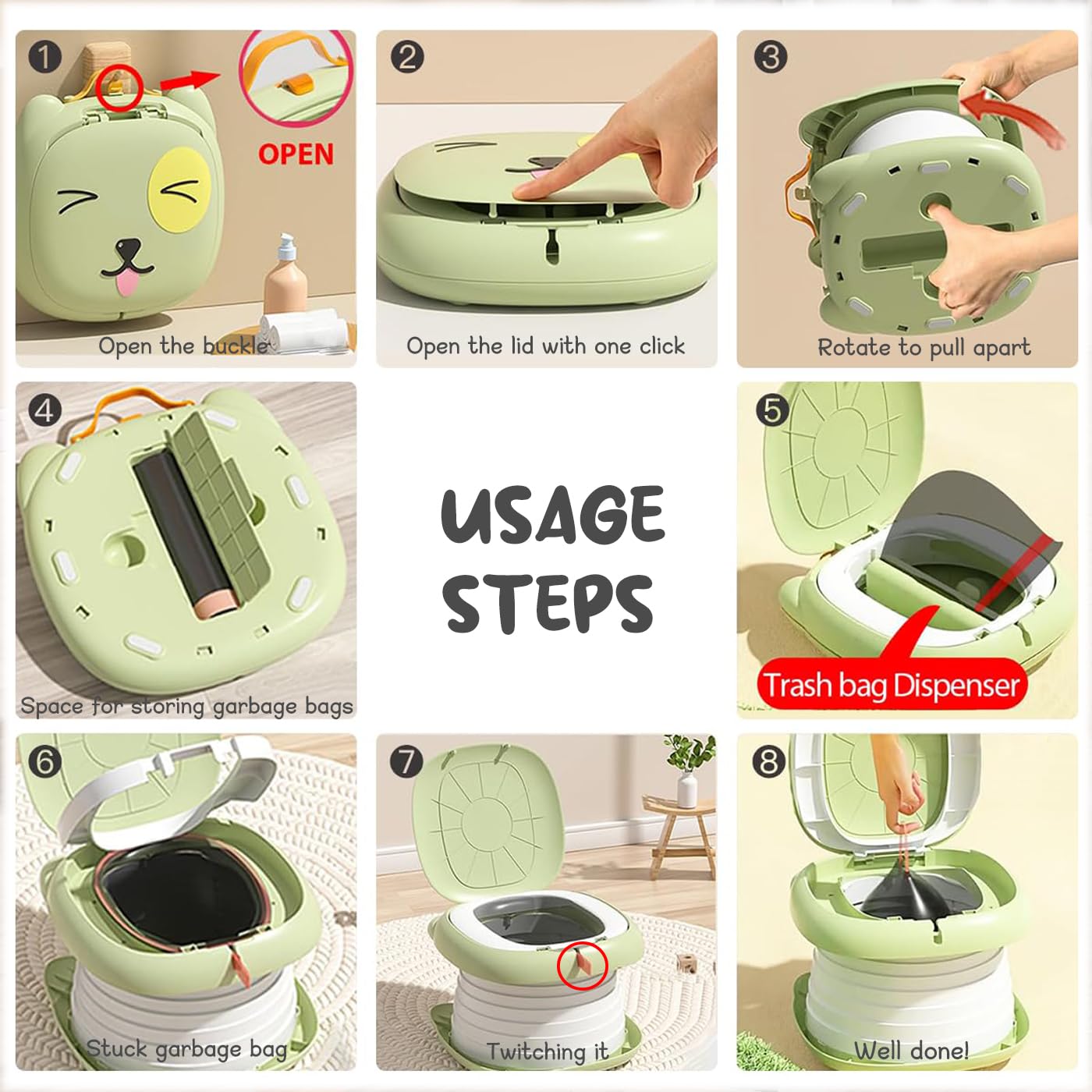 1
OPEN
Open the buckle

2
Open the lid with one click

3
Rotate to pull apart

4
Space for storing garbage bags

USAGE STEPS

5
Trash bag Dispenser

6
Stuck garbage bag

7
Twitching it

8
Well done!