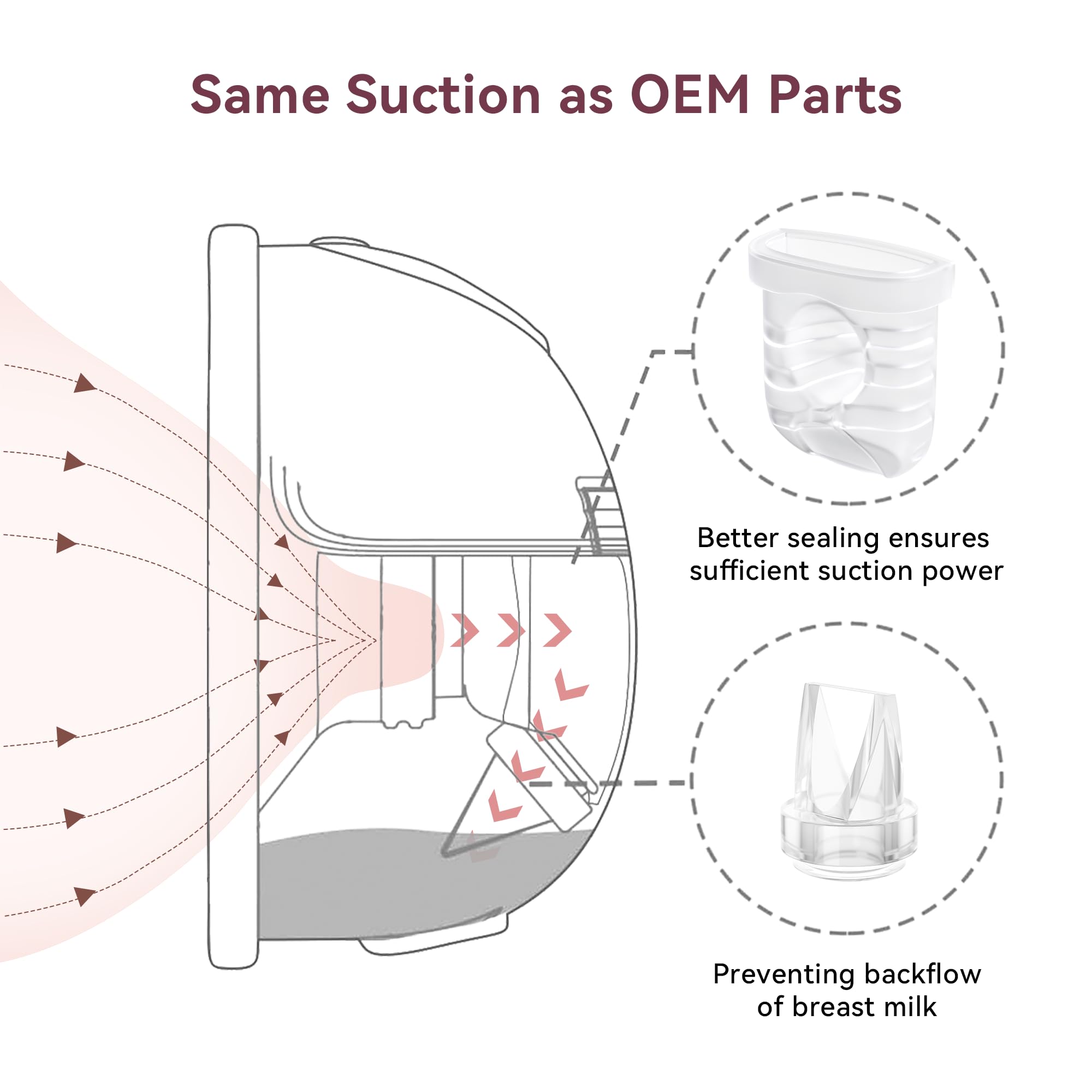 Same Suction as OEM Parts

Better sealing ensures sufficient suction power

Preventing backflow of breast milk