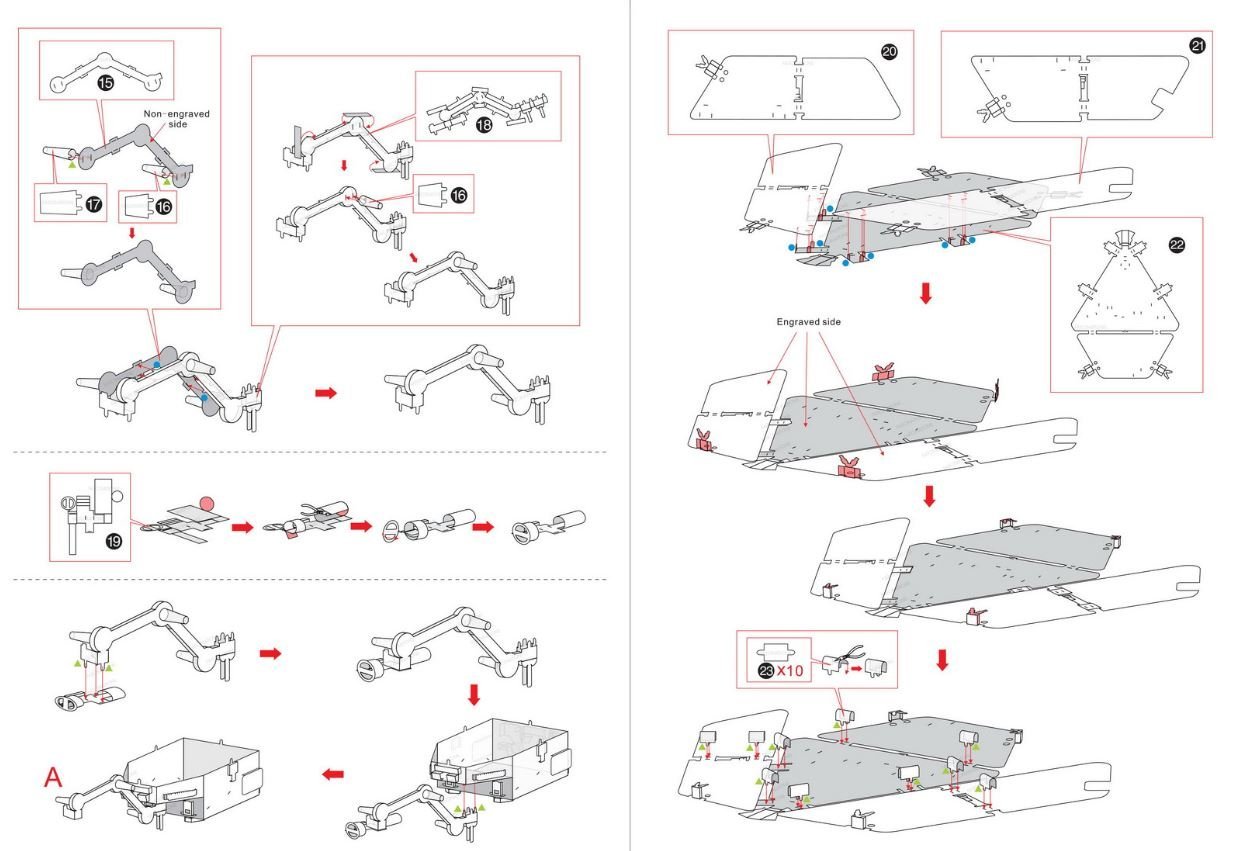 15

Non-engraved side

17

16

18

16

19

A

20

21

22

Engraved side

23 X10