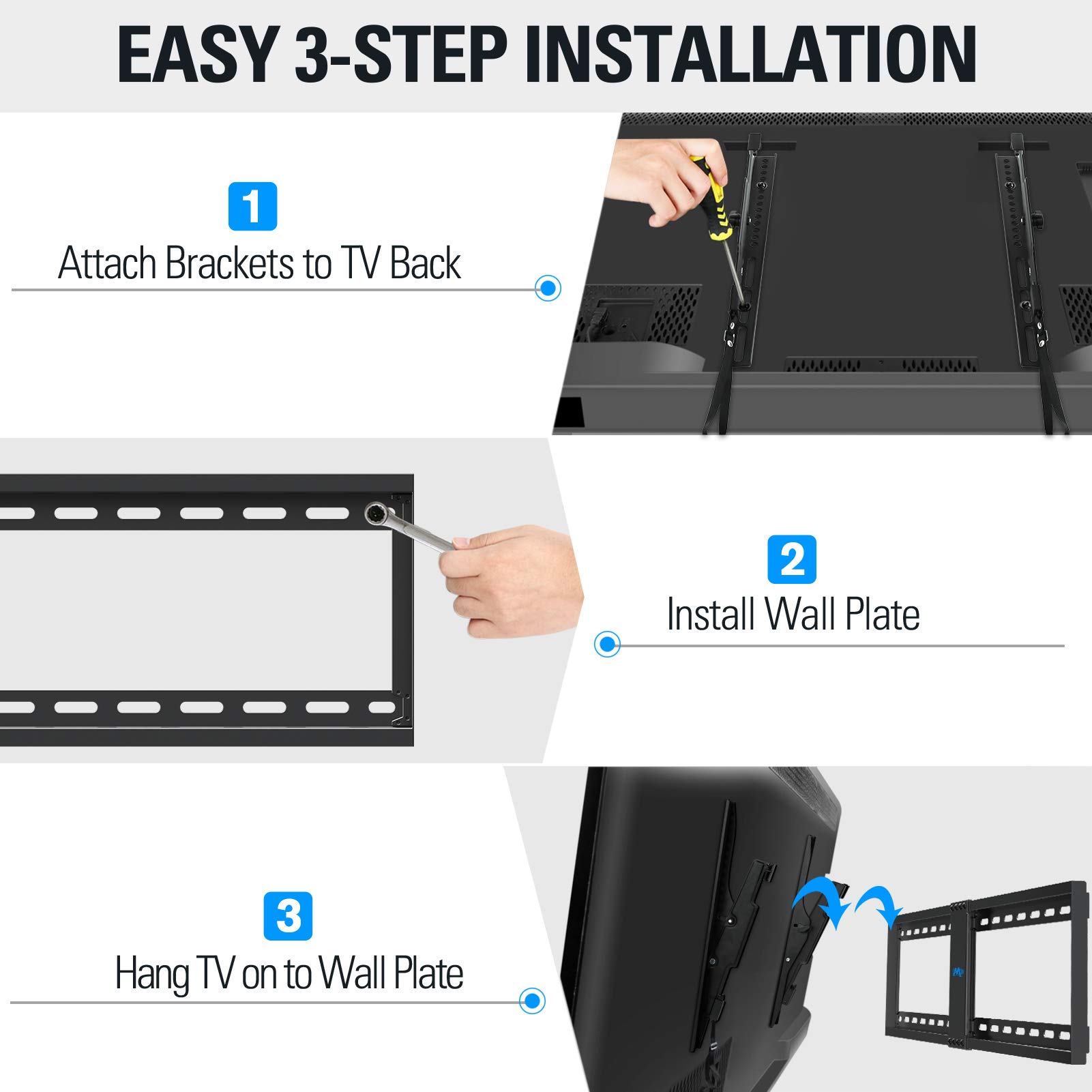 EASY 3-STEP INSTALLATION

1
Attach Brackets to TV Back

2
Install Wall Plate

3
Hang TV on to Wall Plate