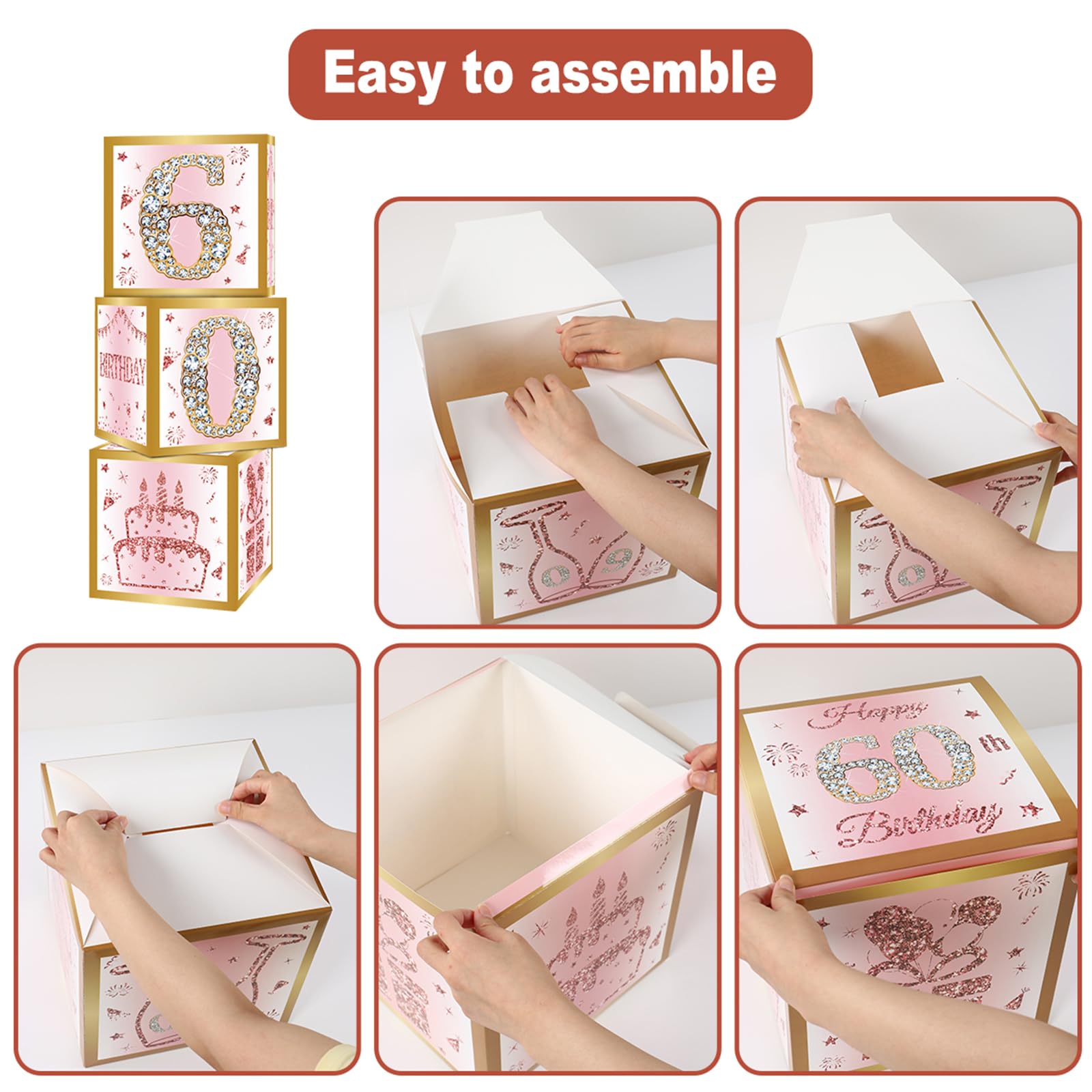 Easy to assemble

6

BIRTHDAY

0

Happy

60th

Birthday