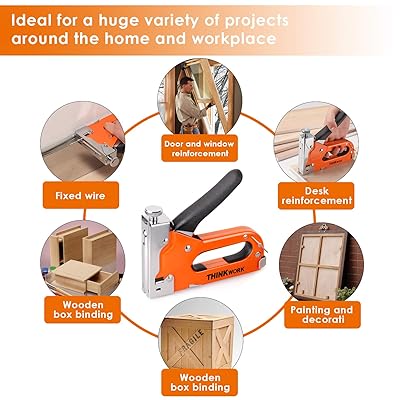 Ideal for a huge variety of projects around the home and workplace

Door and window reinforcement

Fixed wire

Desk reinforcement

THINKWORK

Wooden box binding

Painting and decorati

FRAGILE

Wooden box binding