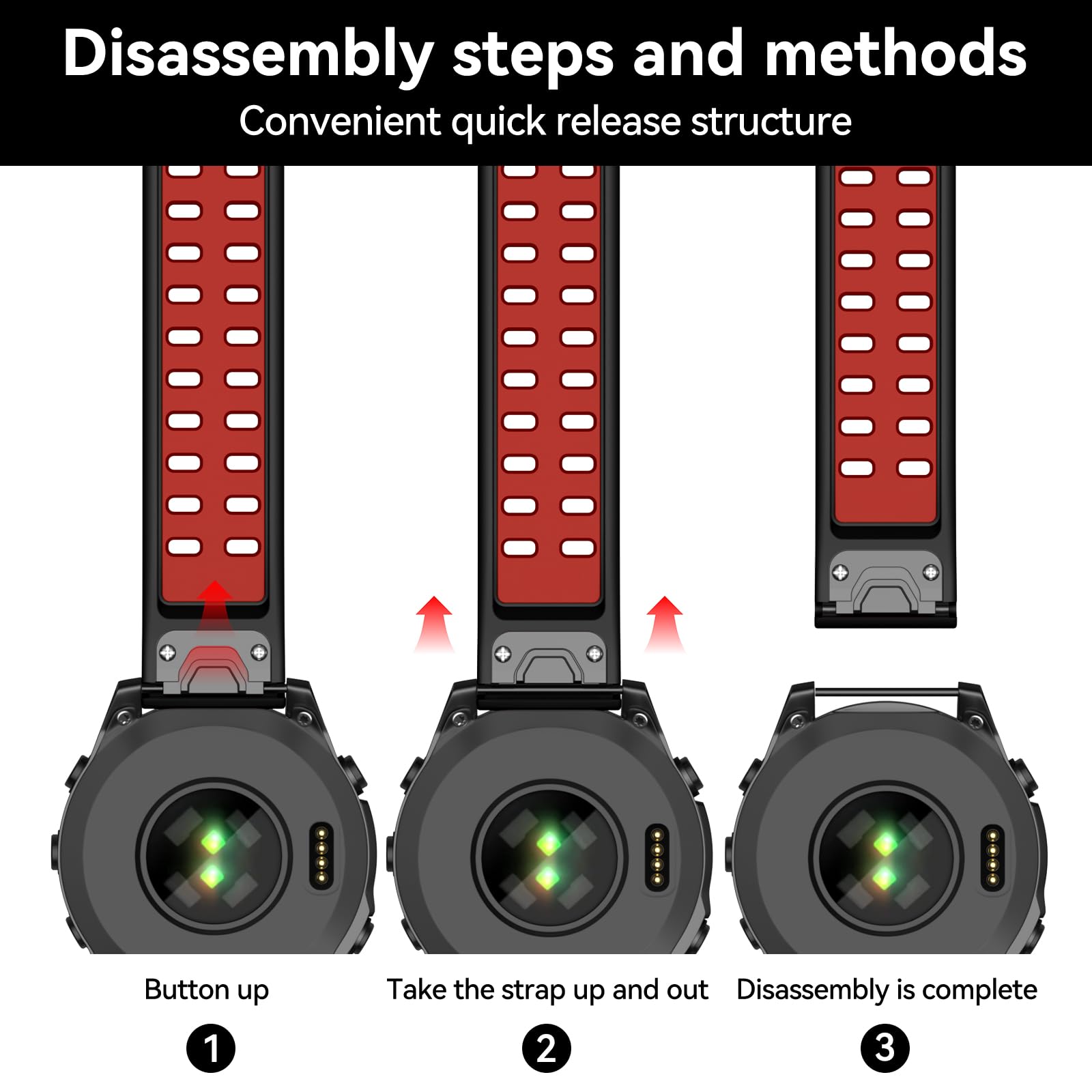 Disassembly steps and methods

Convenient quick release structure

Button up

1

Take the strap up and out

2

Disassembly is complete

3