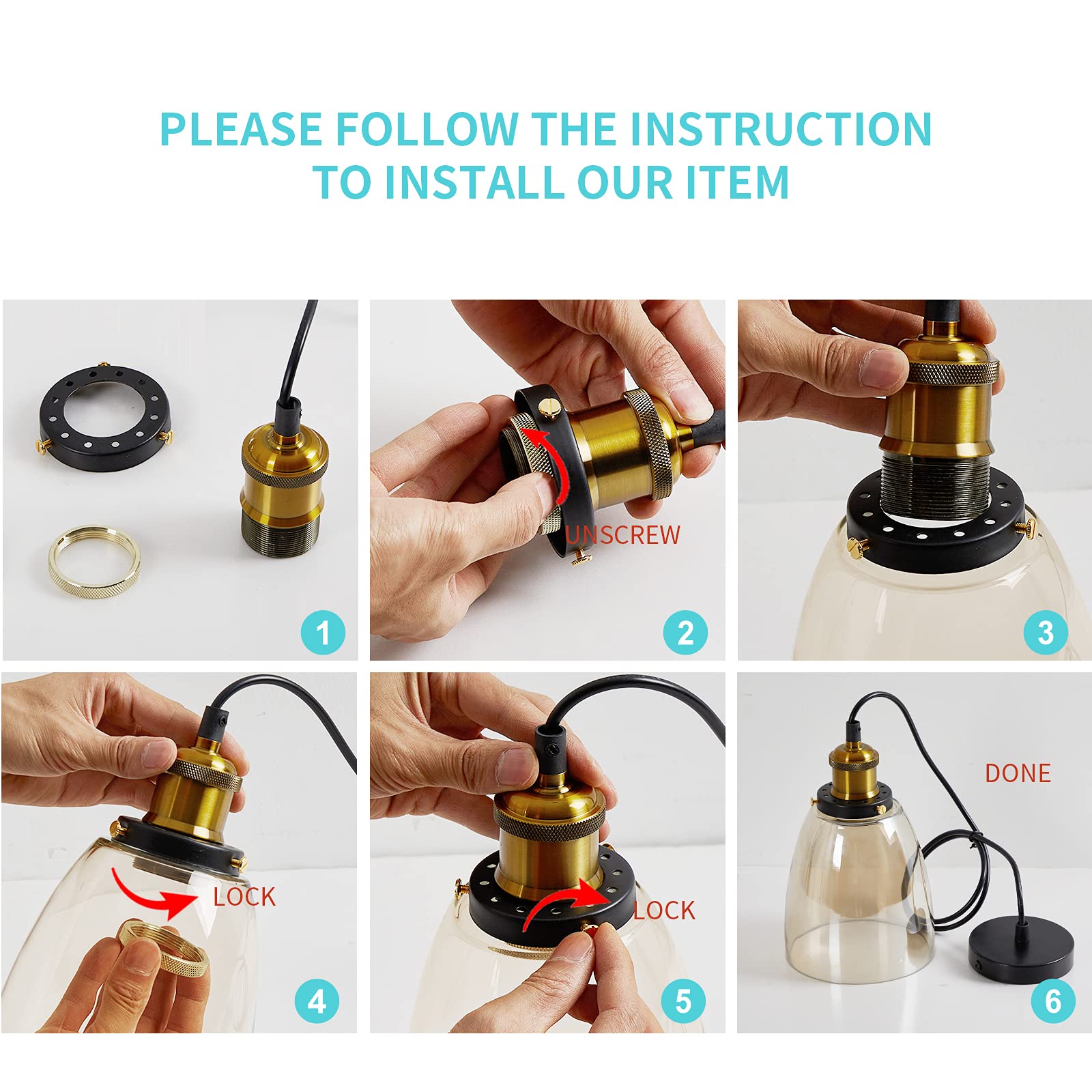 PLEASE FOLLOW THE INSTRUCTION
TO INSTALL OUR ITEM

1

UNSCREW

2

3

LOCK

4

LOCK

5

DONE

6