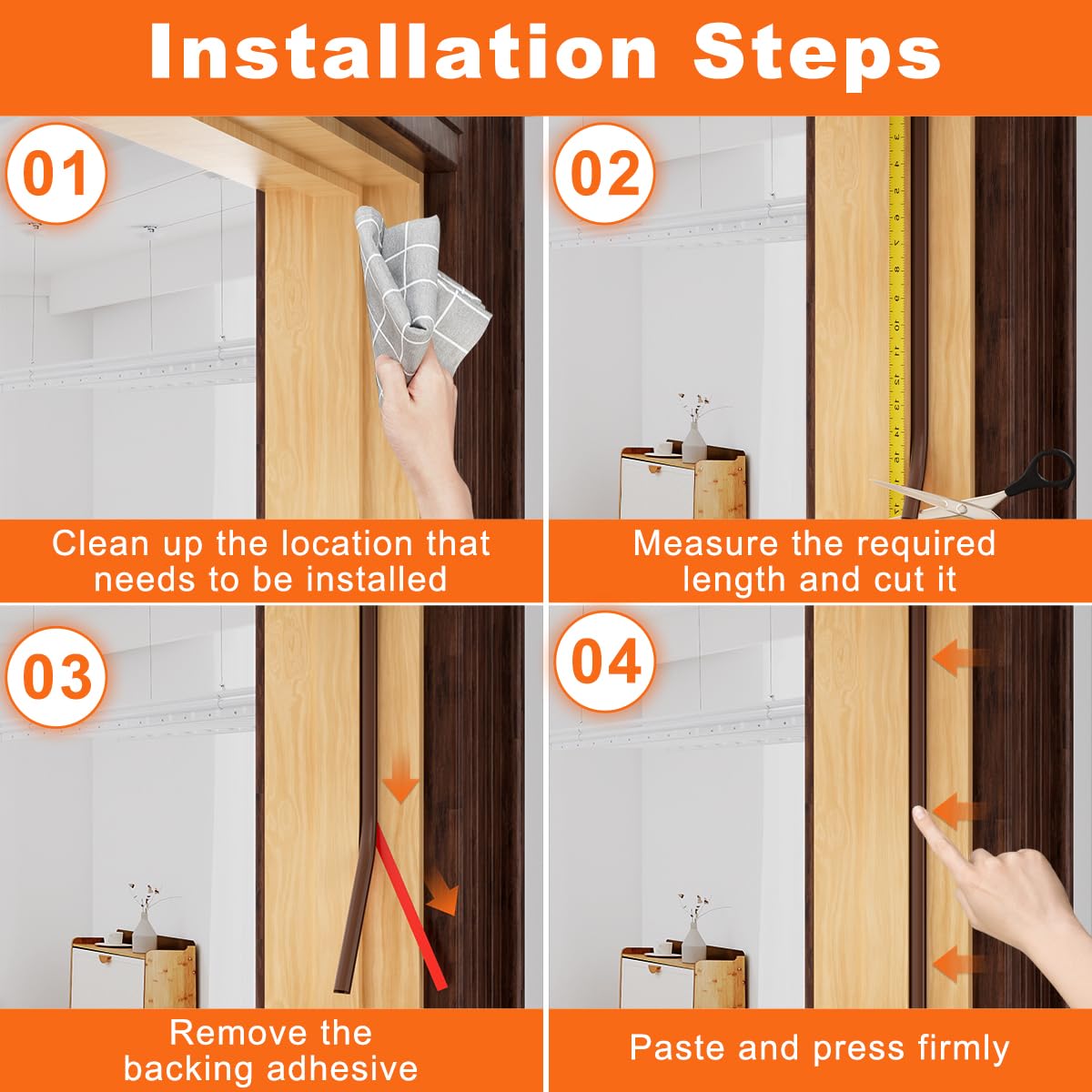 Installation Steps

01

Clean up the location that needs to be installed

02

Measure the required length and cut it

03

Remove the backing adhesive

04

Paste and press firmly