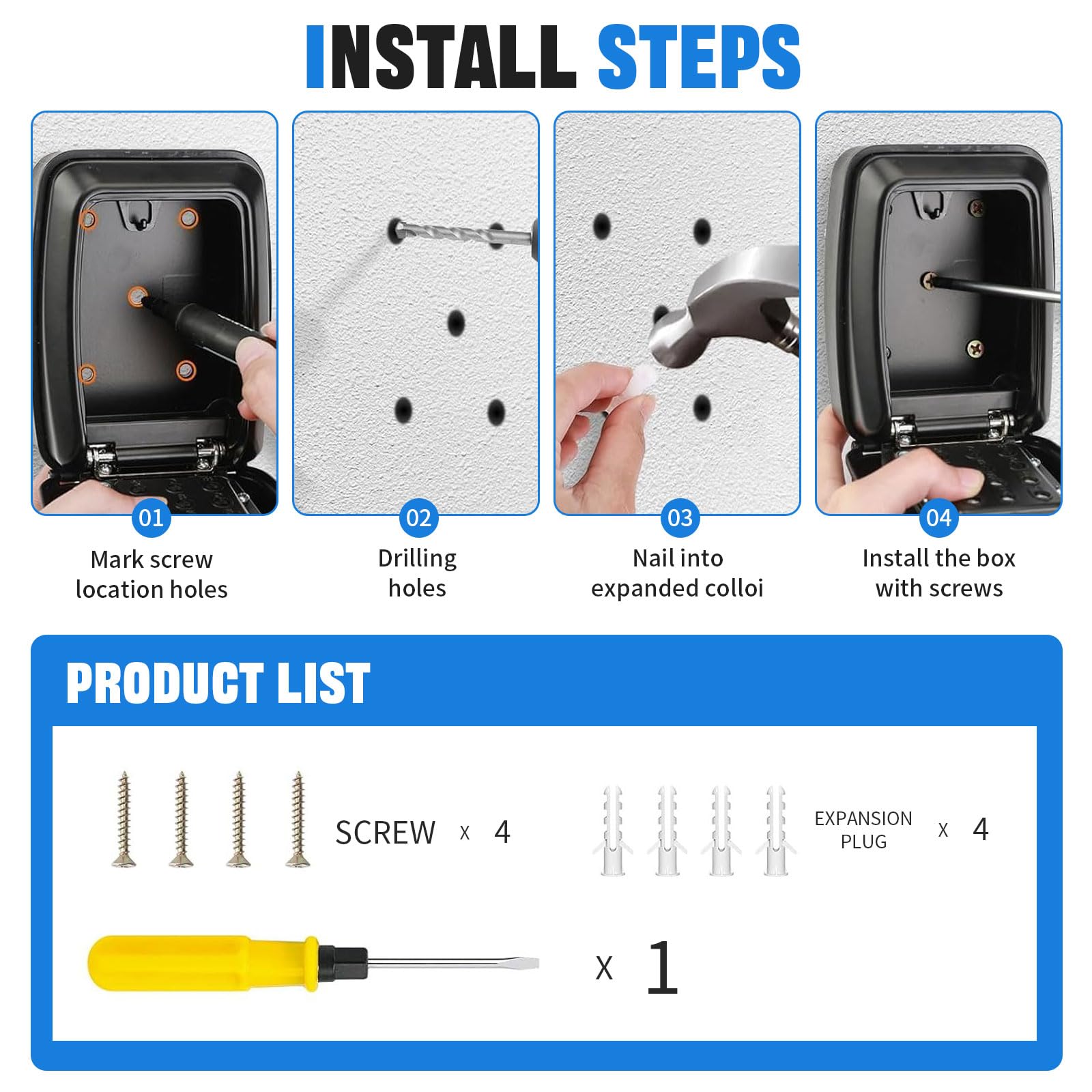 INSTALL STEPS

01
Mark screw location holes

02
Drilling holes

03
Nail into expanded colloi

04
Install the box with screws

PRODUCT LIST

SCREW x 4

EXPANSION PLUG x 4

x 1