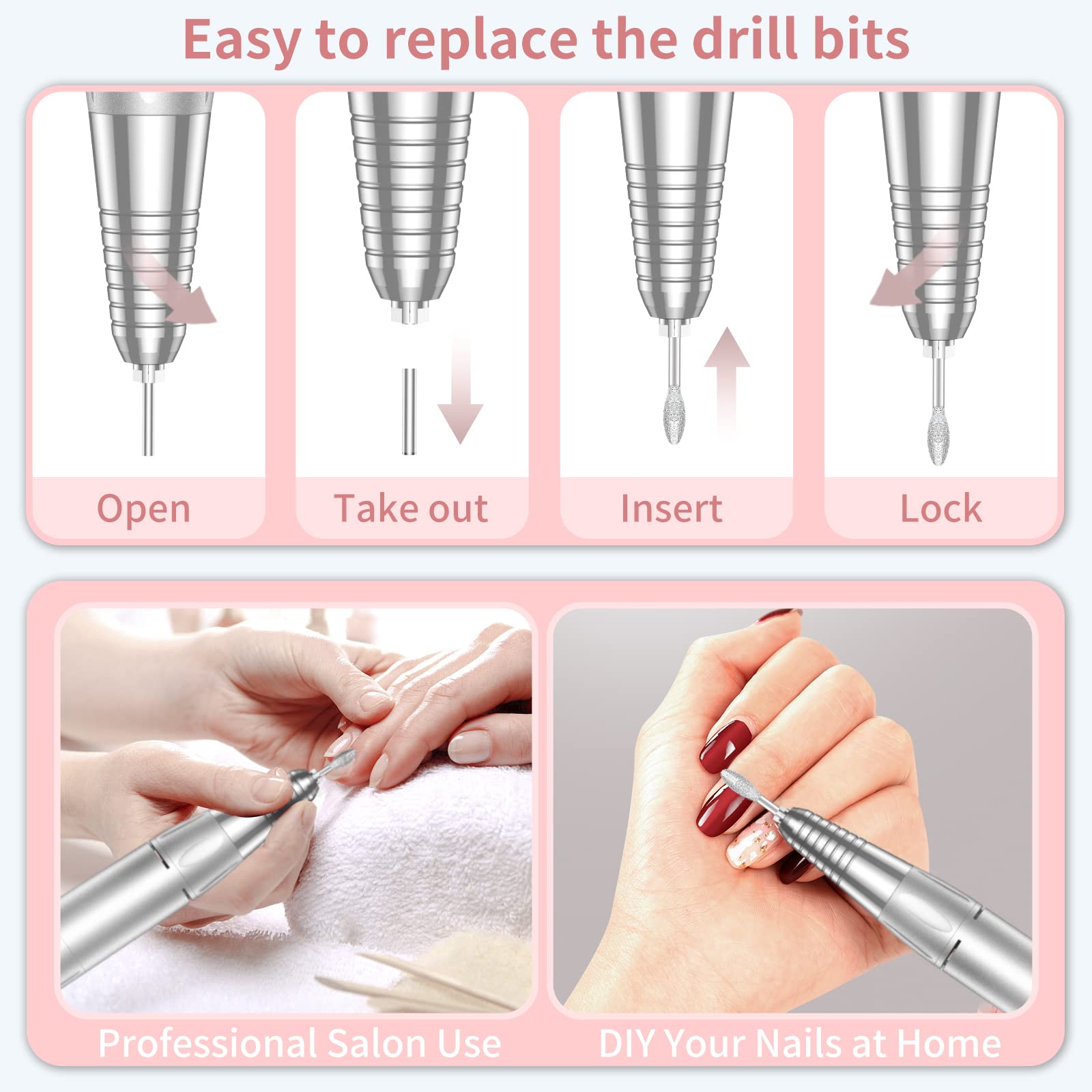 Easy to replace the drill bits

Open

Take out

Insert

Lock

Professional Salon Use

DIY Your Nails at Home