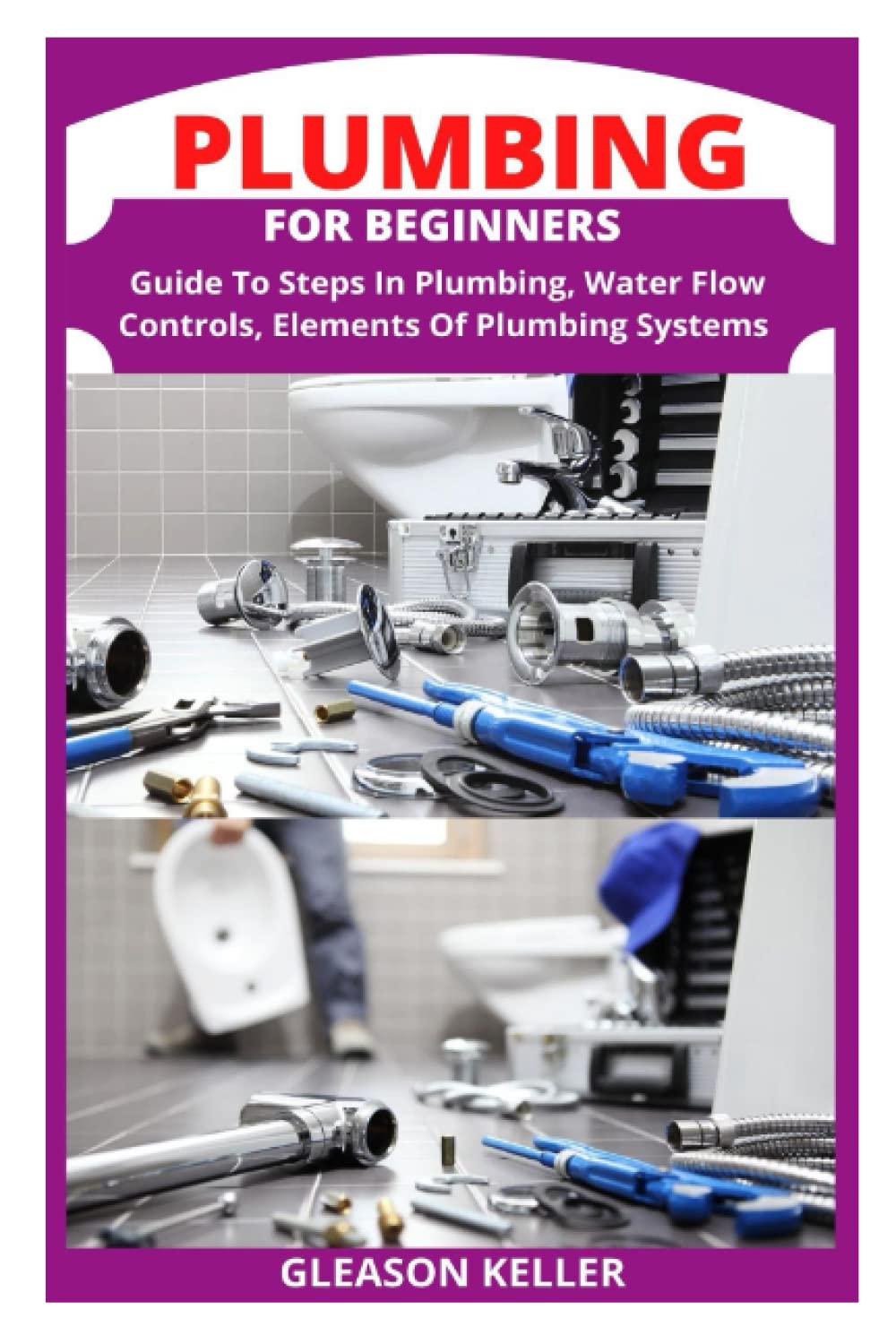 PLUMBING
FOR BEGINNERS
Guide To Steps In Plumbing, Water Flow Controls, Elements Of Plumbing Systems

GLEASON KELLER