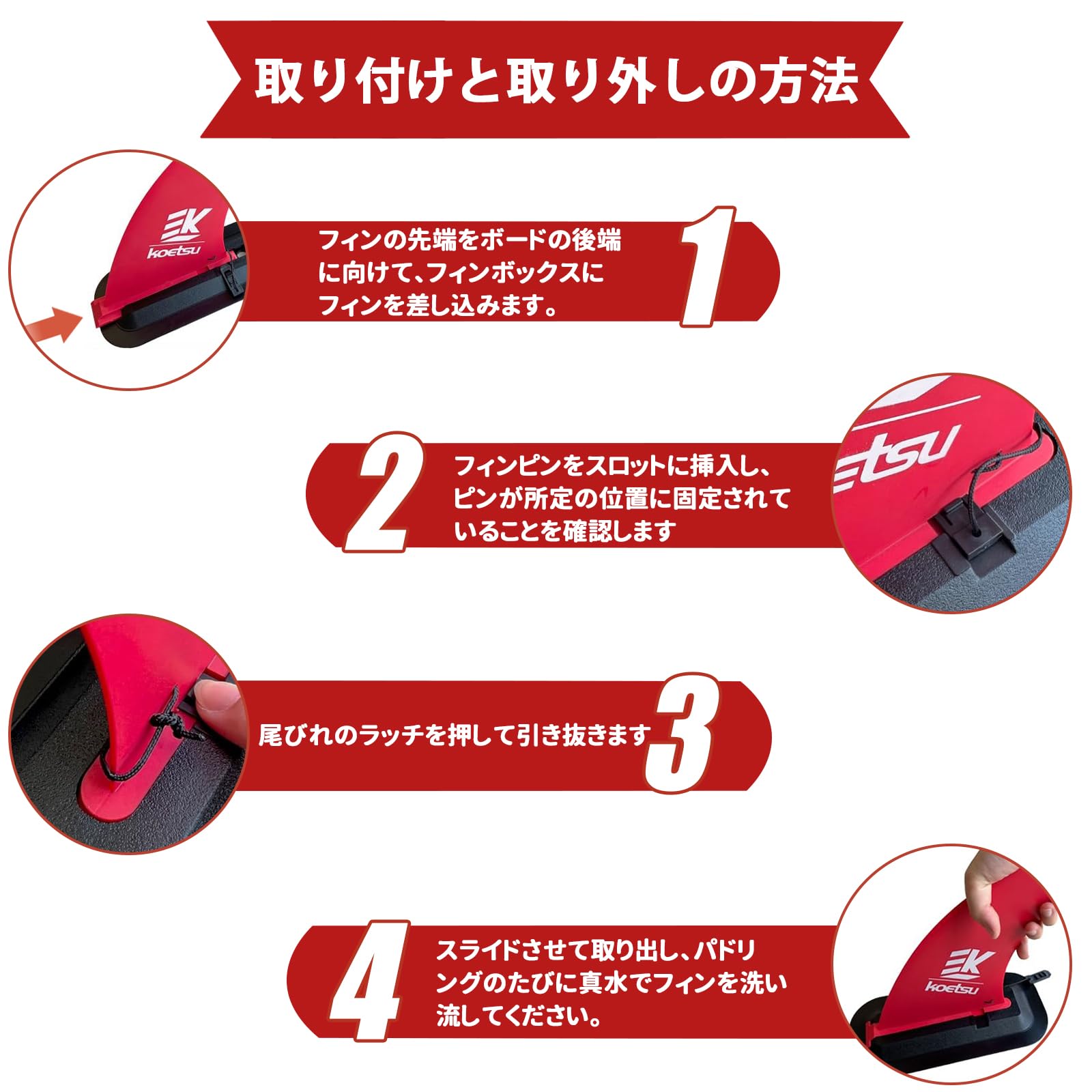 取り付けと取り外しの方法

EK
koetsu

フィンの先端をボードの後端に向けて、フィンボックスにフィンを差し込みます。

1

2

フィンピンをスロットに挿入し、ピンが所定の位置に固定されていることを確認します

etsu

尾びれのラッチを押して引き抜きます

3

4

スライドさせて取り出し、パドリングのたびに真水でフィンを洗い流してください。

EK
koetsu