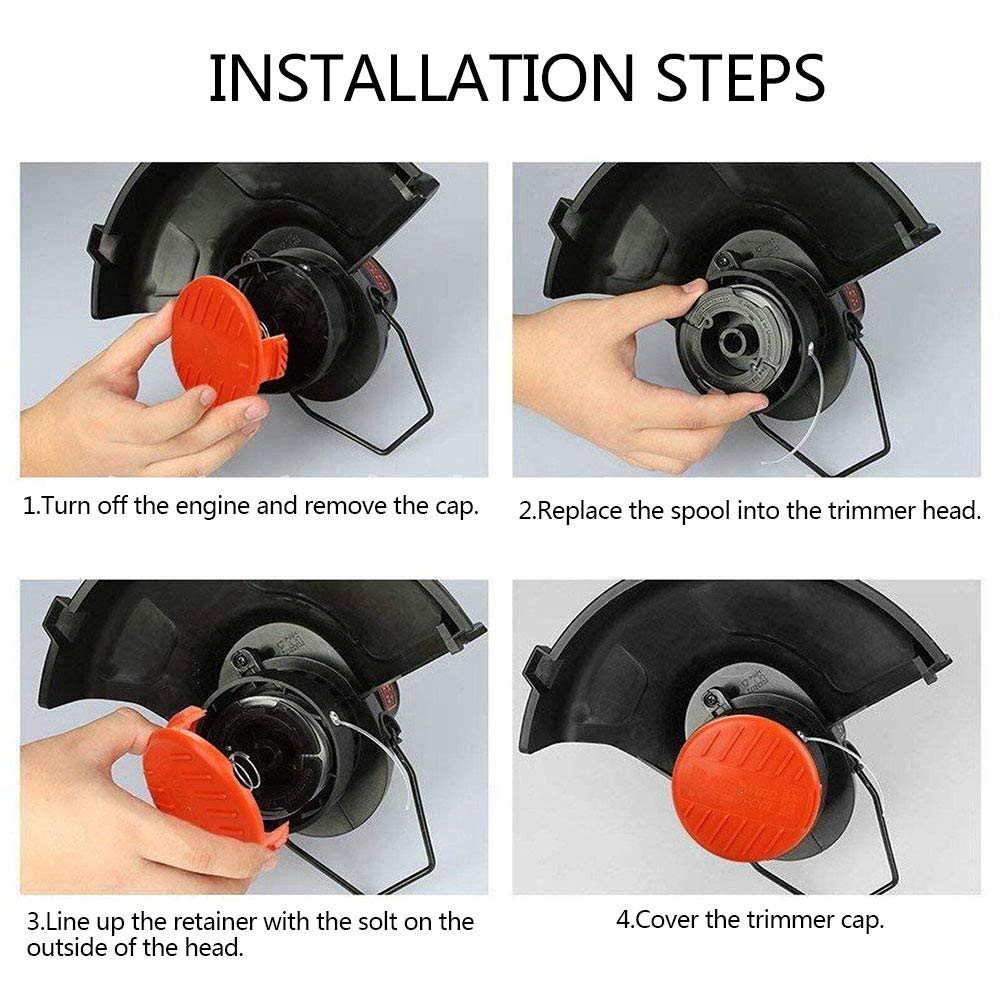 INSTALLATION STEPS

1.Turn off the engine and remove the cap.

2.Replace the spool into the trimmer head.

3.Line up the retainer with the solt on the outside of the head.

4.Cover the trimmer cap.